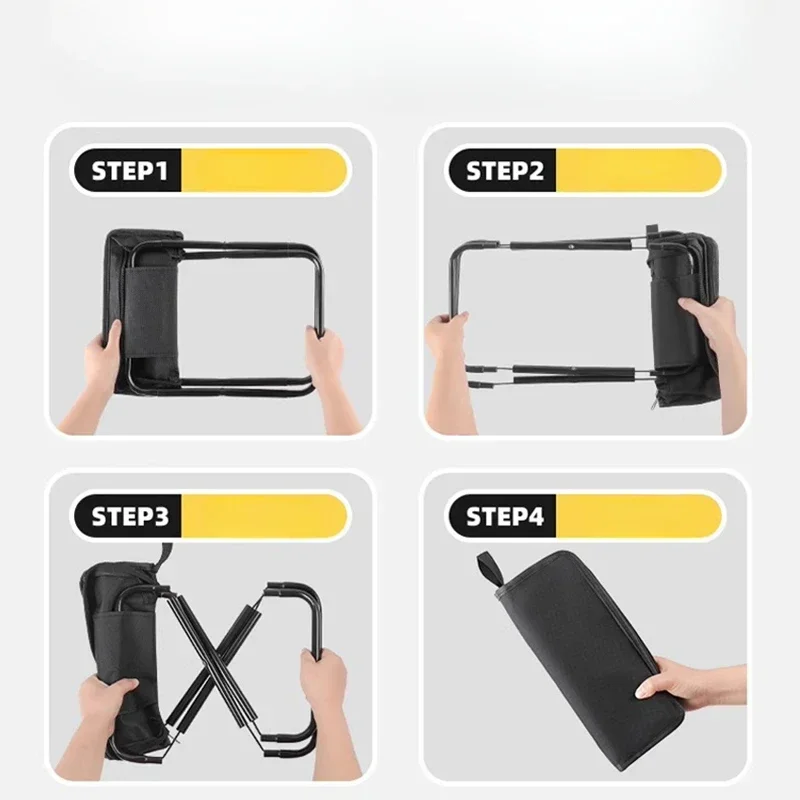 STEP1

STEP2

STEP3

STEP4