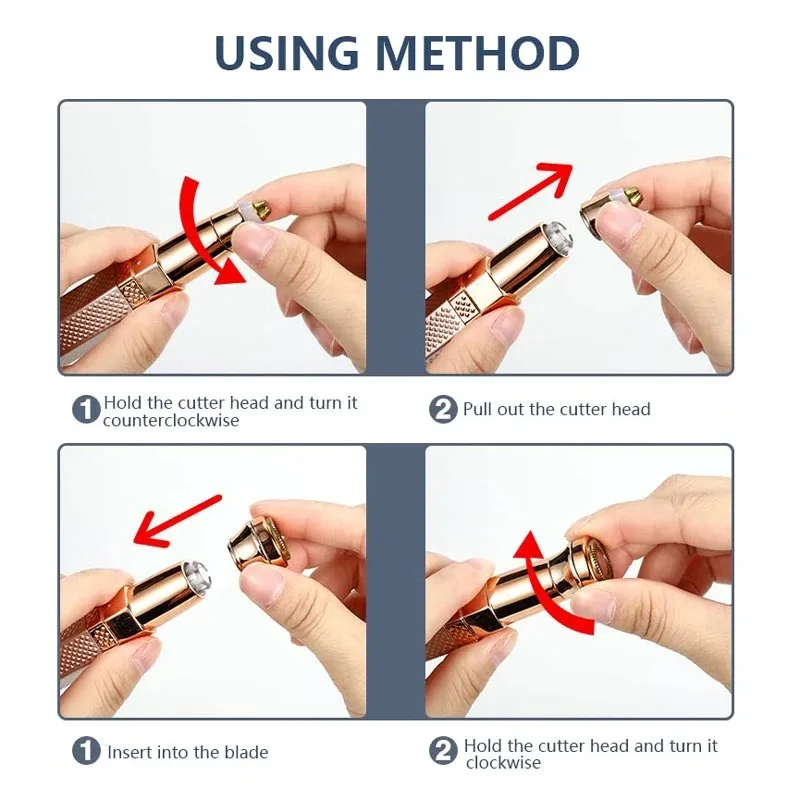 USING METHOD

1 Hold the cutter head and turn it counterclockwise

2 Pull out the cutter head

1 Insert into the blade

2 Hold the cutter head and turn it clockwise