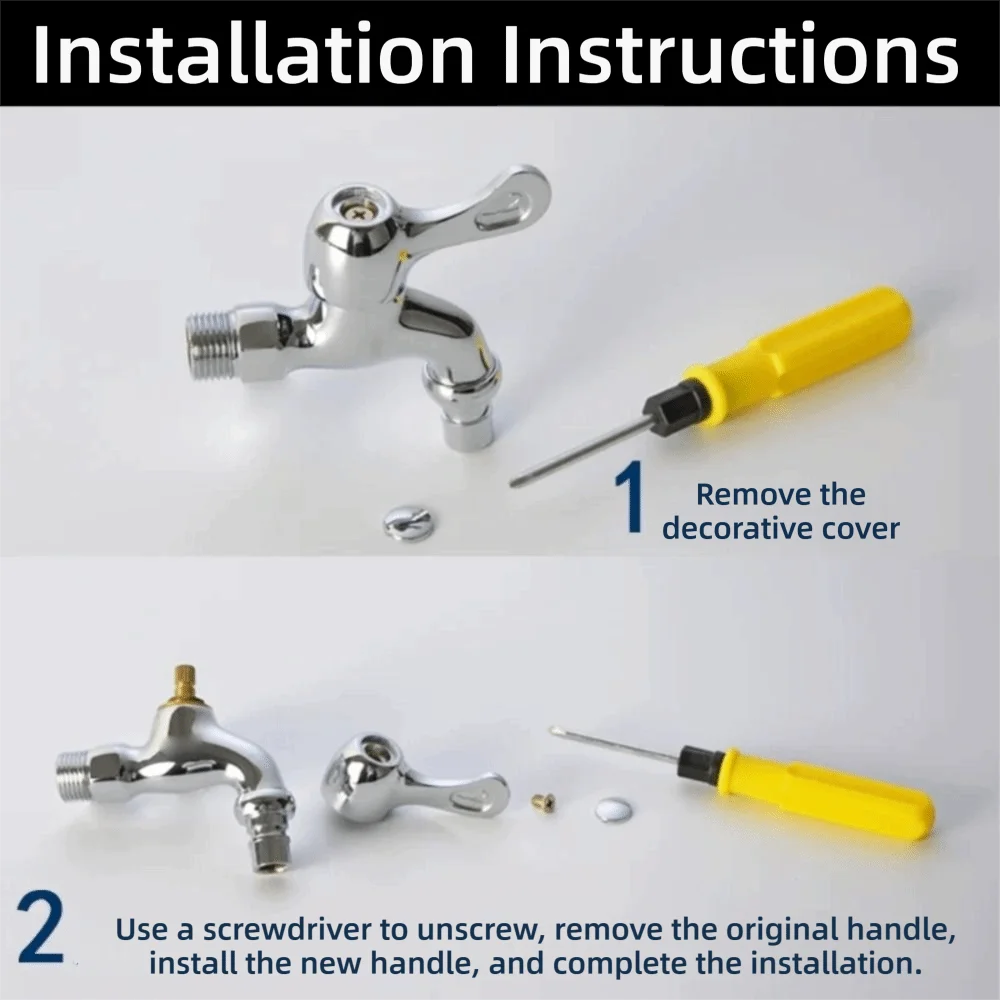 Installation Instructions

1 Remove the decorative cover

2 Use a screwdriver to unscrew, remove the original handle, install the new handle, and complete the installation.