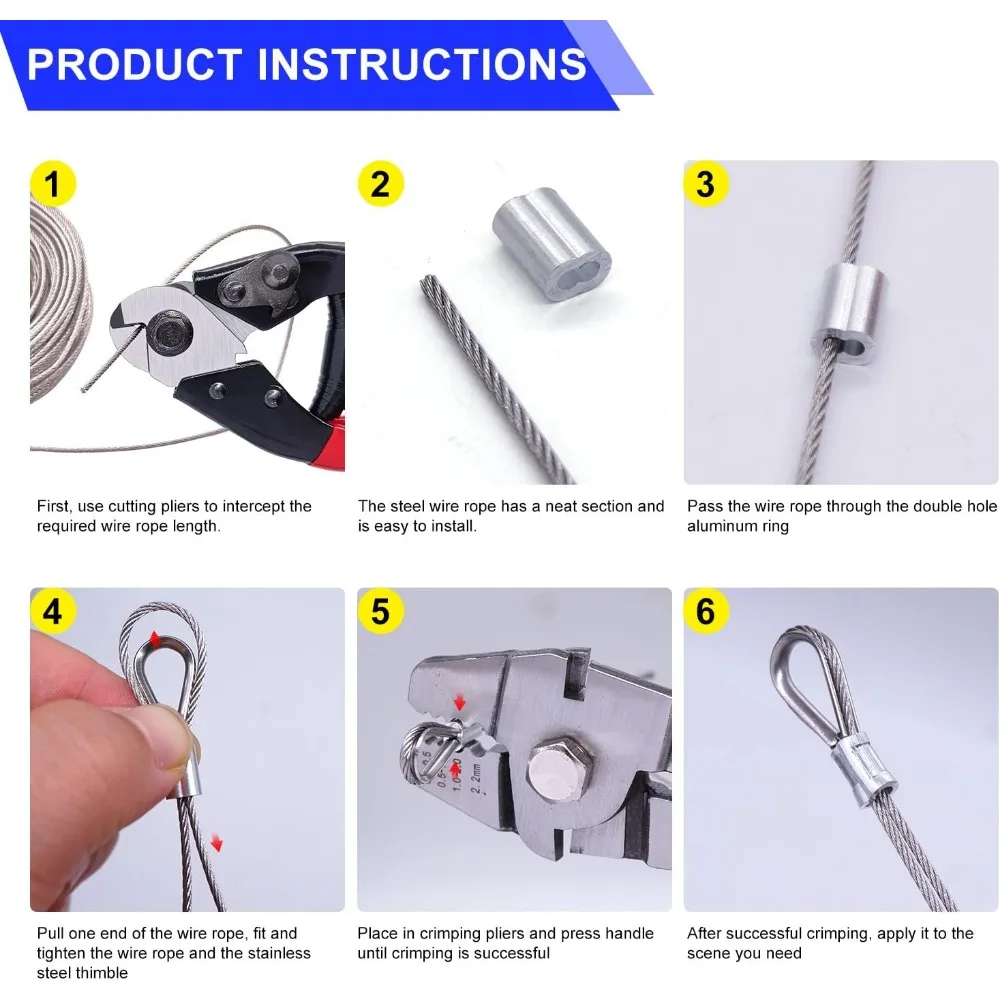 PRODUCT INSTRUCTIONS

1

First, use cutting pliers to intercept the required wire rope length.

2

The steel wire rope has a neat section and is easy to install.

3

Pass the wire rope through the double hole aluminum ring

4

Pull one end of the wire rope, fit and tighten the wire rope and the stainless steel thimble

5

0.5 1.0 2.2mm

Place in crimping pliers and press handle until crimping is successful

6

After successful crimping, apply it to the scene you need