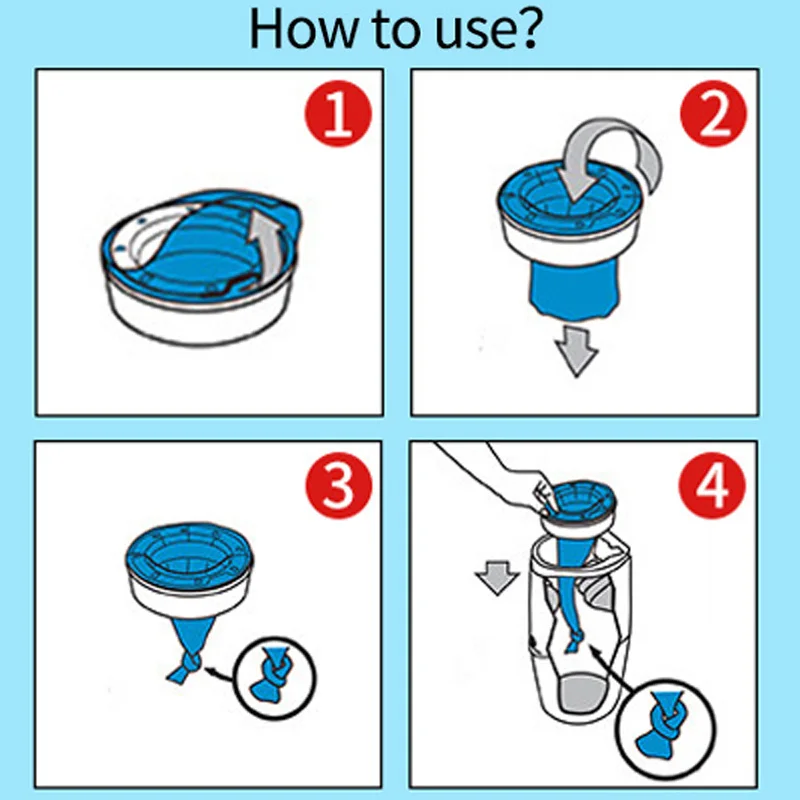 How to use?

1

2

3

4