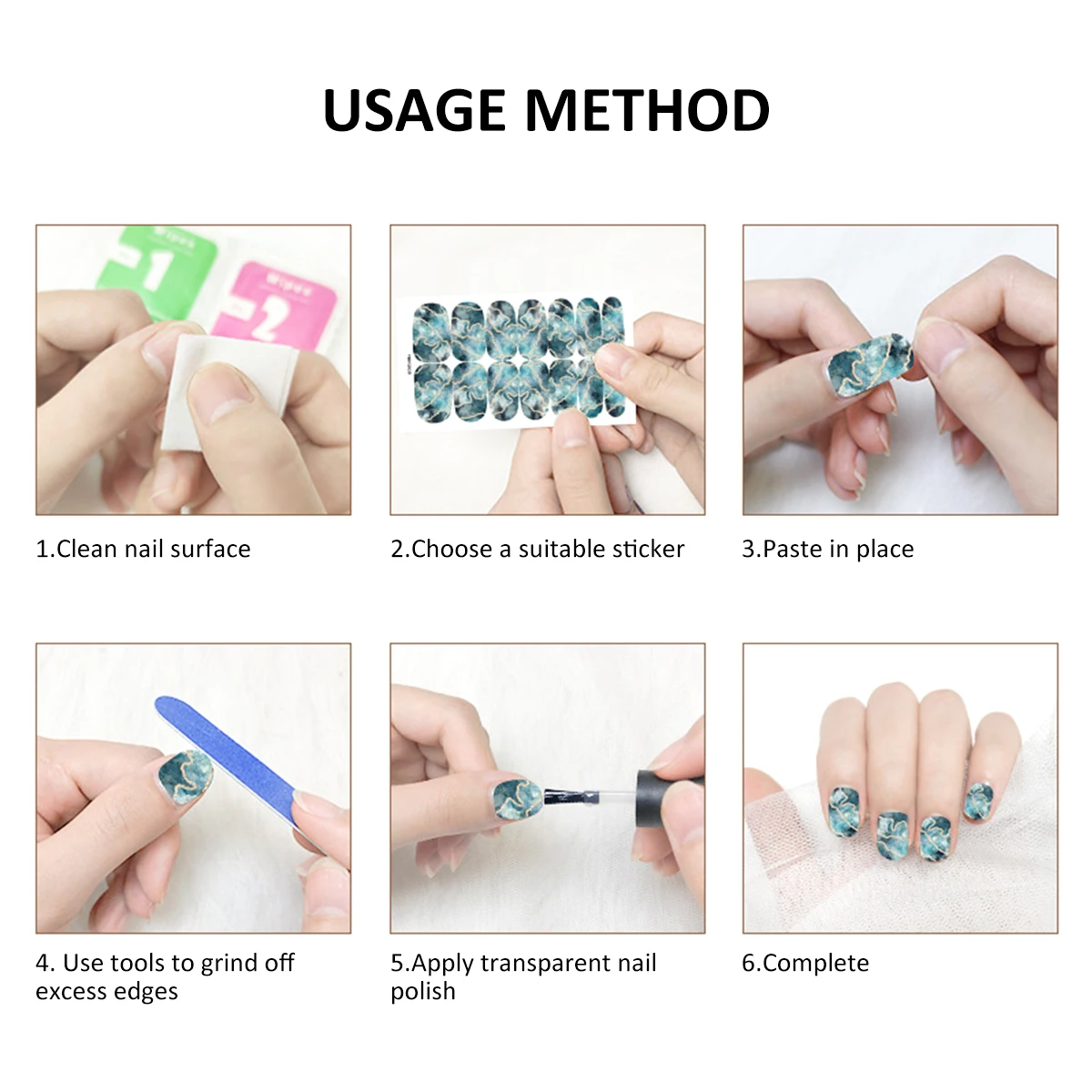 USAGE METHOD

Wipes
1

Wipes
2

1.Clean nail surface

2.Choose a suitable sticker

3.Paste in place

4. Use tools to grind off excess edges

5.Apply transparent nail polish

6.Complete