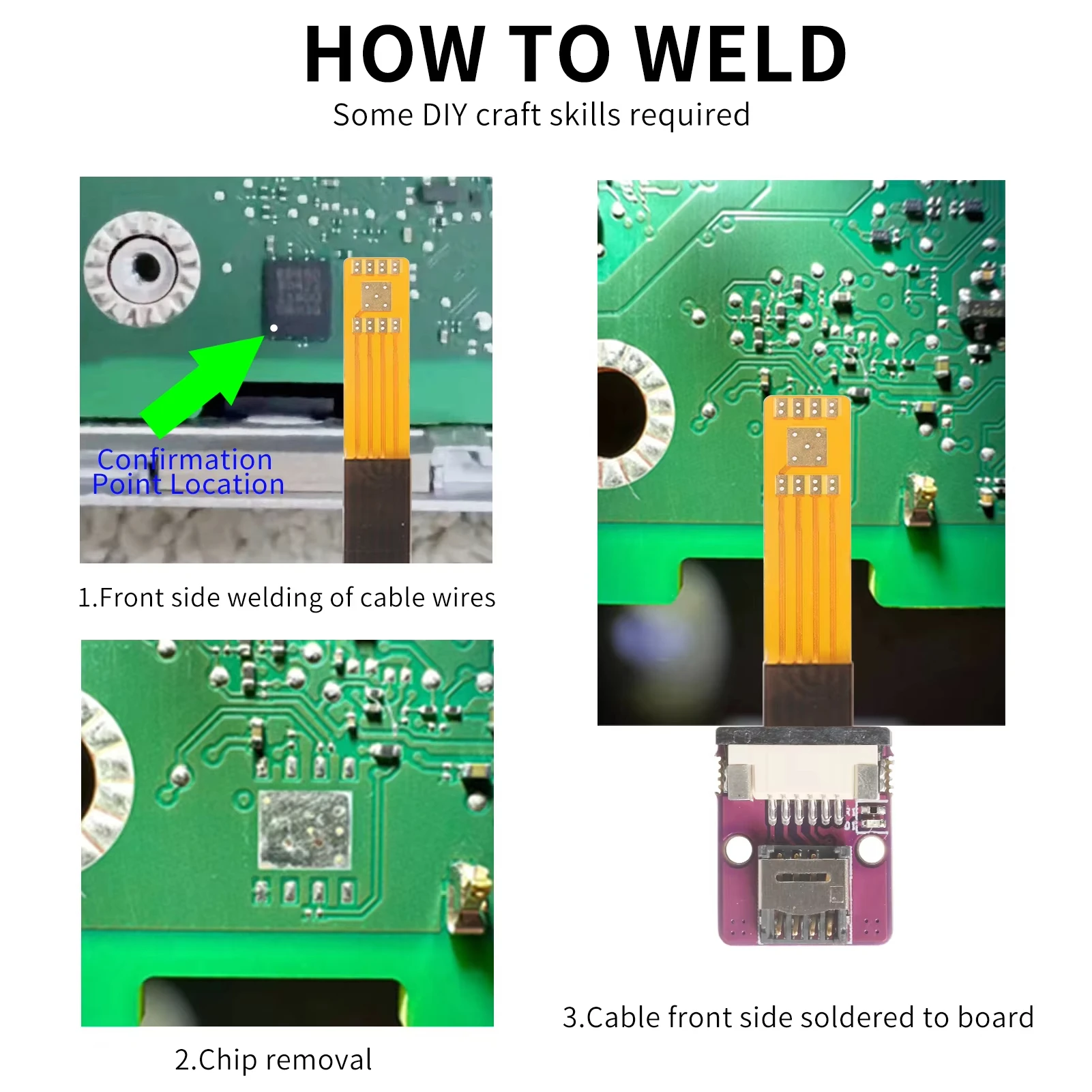 HOW TO WELD
Some DIY craft skills required

Confirmation Point Location

1.Front side welding of cable wires

2.Chip removal

3.Cable front side soldered to board