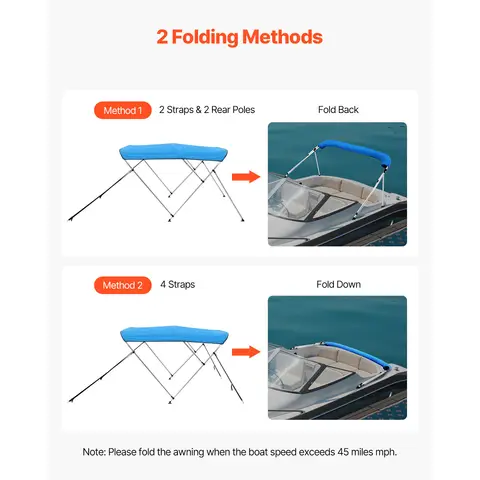 2 Folding Methods

Method 1 2 Straps & 2 Rear Poles

Fold Back

Method 2 4 Straps

Fold Down

Note: Please fold the awning when the boat speed exceeds 45 miles mph.