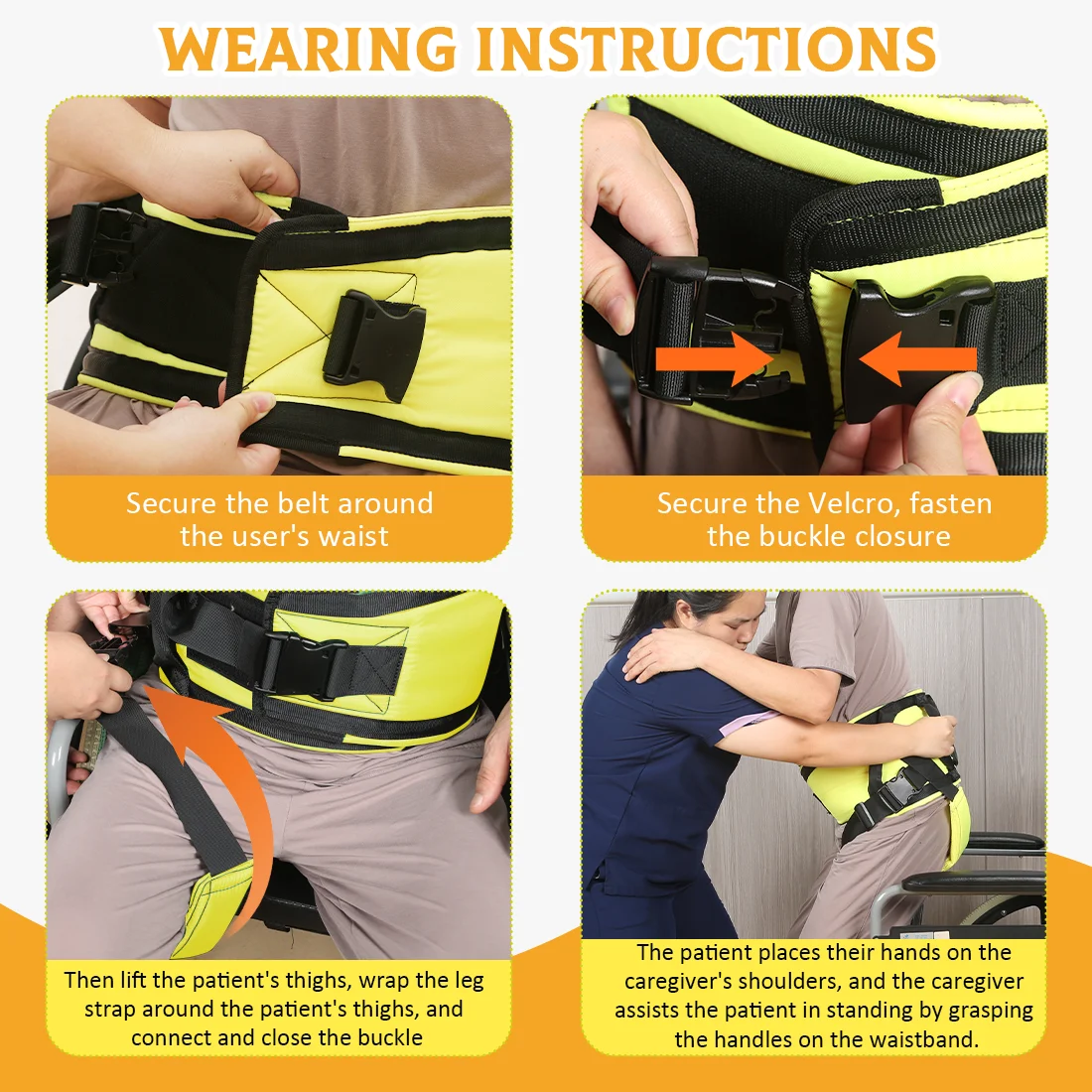 WEARING INSTRUCTIONS

Secure the belt around the user's waist

Secure the Velcro, fasten the buckle closure

Then lift the patient's thighs, wrap the leg strap around the patient's thighs, and connect and close the buckle

The patient places their hands on the caregiver's shoulders, and the caregiver assists the patient in standing by grasping the handles on the waistband.