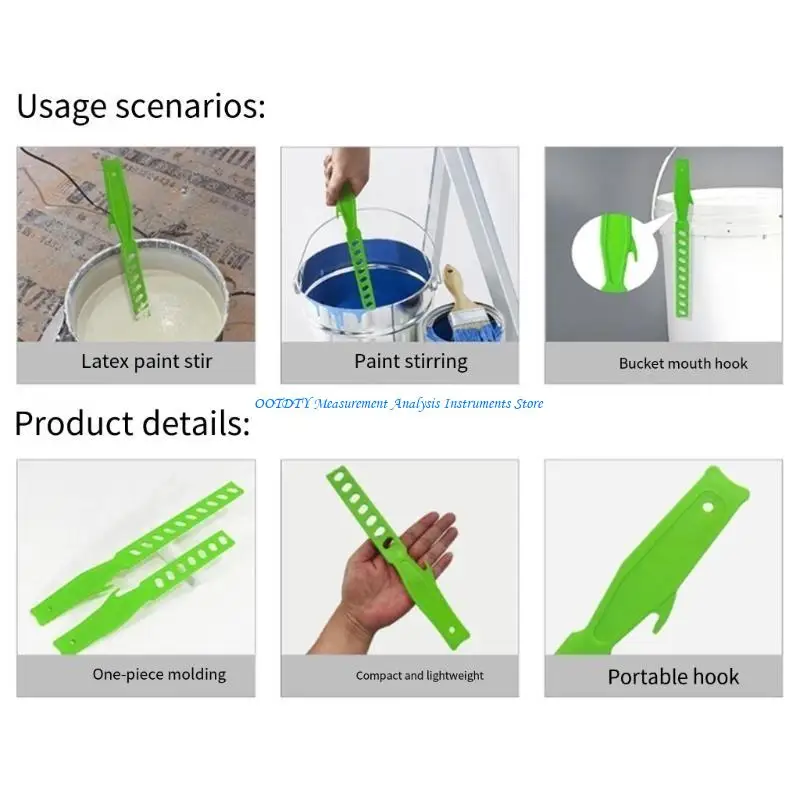 Usage scenarios:

Latex paint stir

Paint stirring

Bucket mouth hook

OOTDTY Measurement Analysis Instruments Store

Product details:

One-piece molding

Compact and lightweight

Portable hook