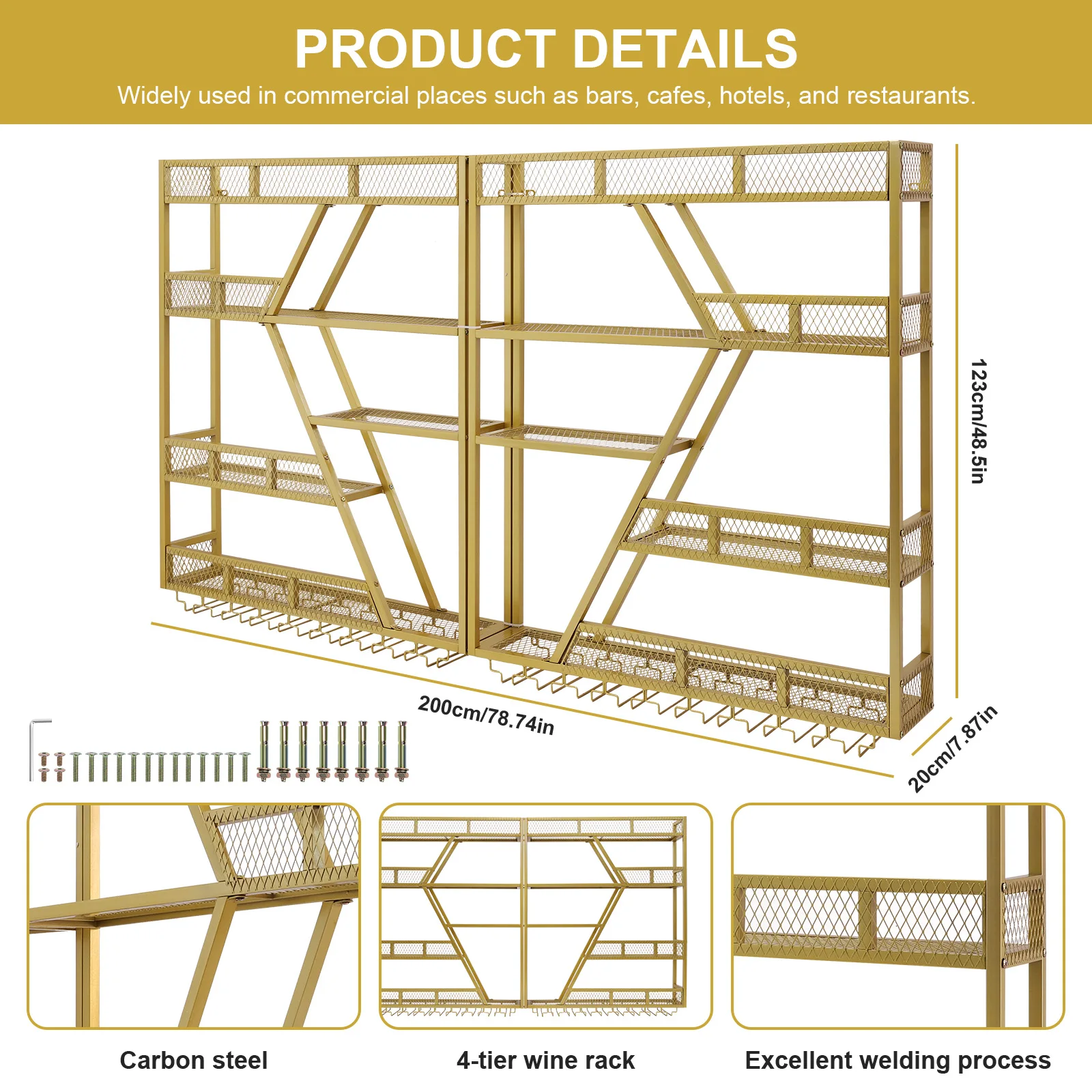 PRODUCT DETAILS

Widely used in commercial places such as bars, cafes, hotels, and restaurants.

123cm/48.5in

200cm/78.74in

20cm/7.87in

Carbon steel

4-tier wine rack

Excellent welding process