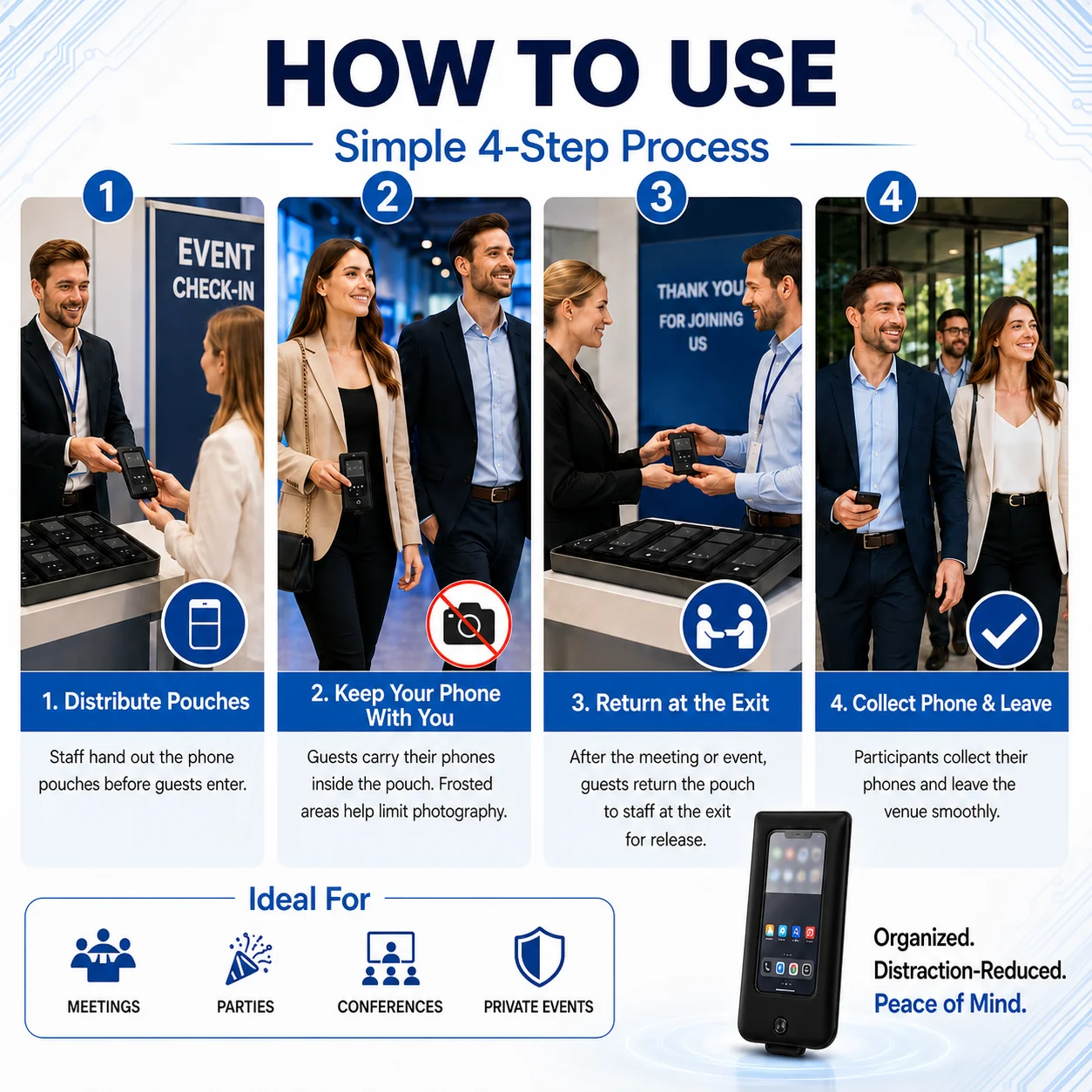 HOW TO USE

Simple 4-Step Process

1

EVENT CHECK-IN

1. Distribute Pouches

Staff hand out the phone pouches before guests enter.

2

2. Keep Your Phone With You

Guests carry their phones inside the pouch. Frosted areas help limit photography.

3

THANK YOU FOR JOINING US

3. Return at the Exit

After the meeting or event, guests return the pouch to staff at the exit for release.

4

4. Collect Phone & Leave

Participants collect their phones and leave the venue smoothly.

Ideal For

MEETINGS

PARTIES

CONFERENCES

PRIVATE EVENTS

Organized.
Distraction-Reduced.
Peace of Mind.