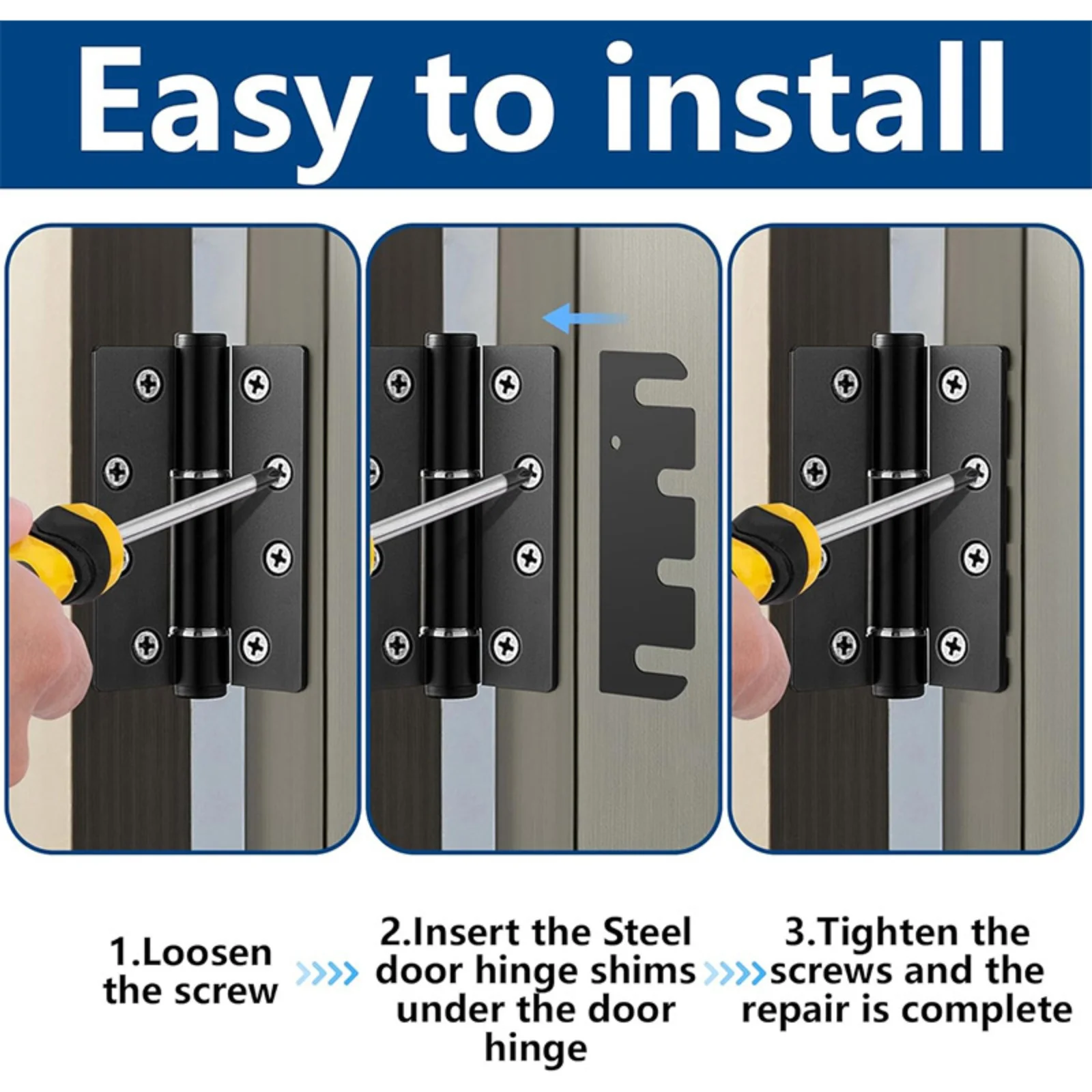 Easy to install

1.Loosen the screw

2.Insert the Steel door hinge shims under the door hinge

3.Tighten the screws and the repair is complete