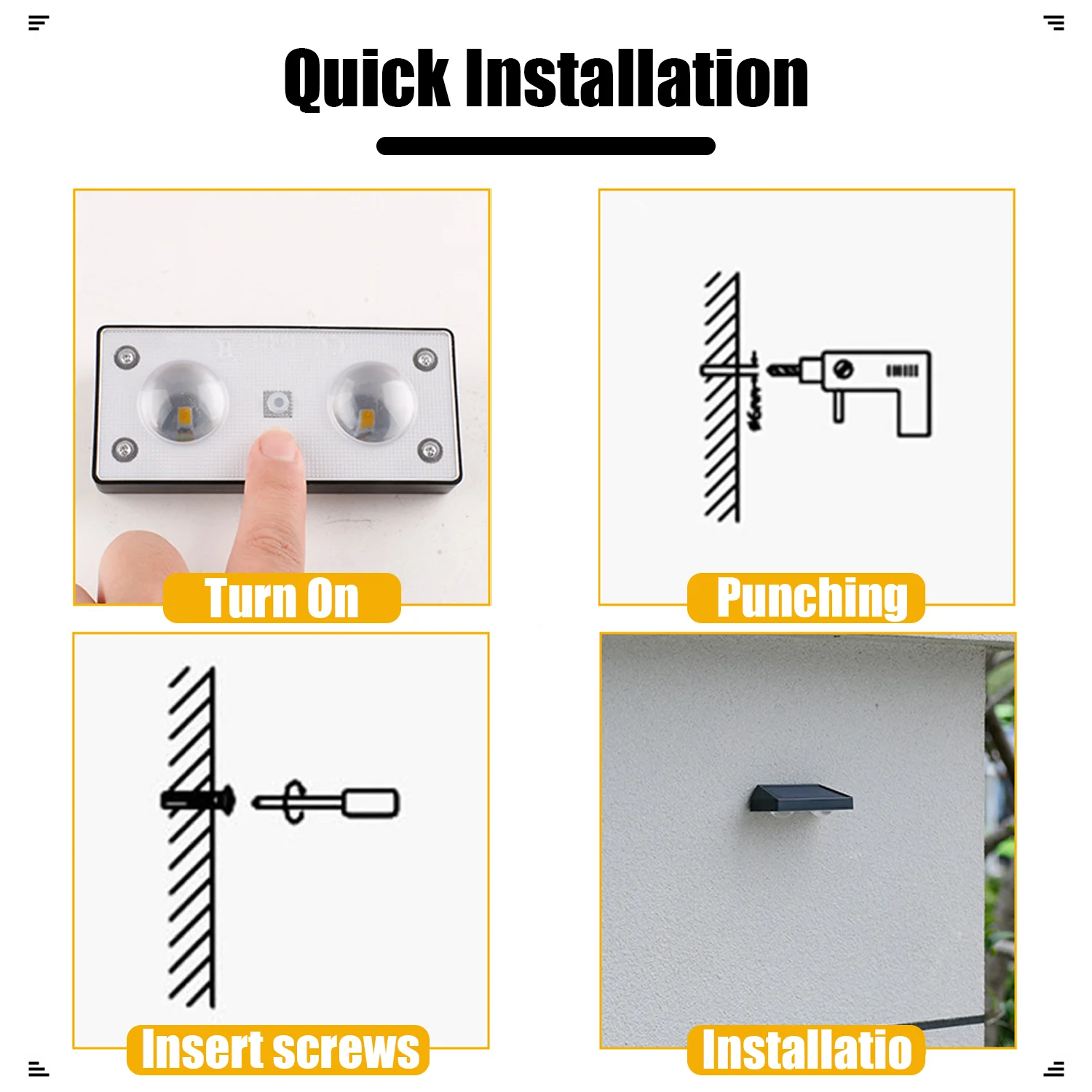 Quick Installation

Turn On

Punching

Insert screws

Installatio