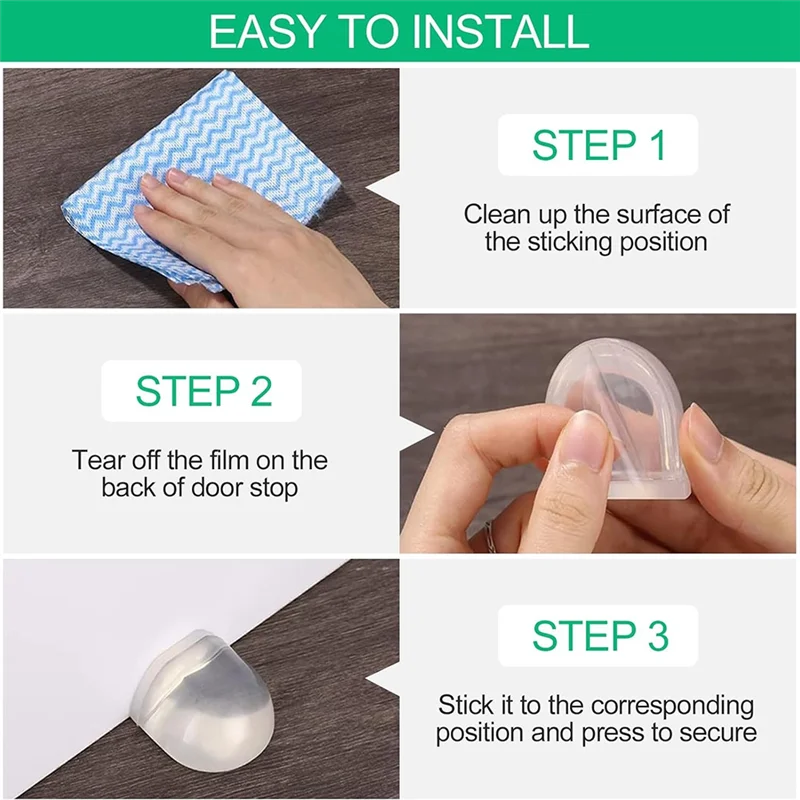 EASY TO INSTALL

STEP 1

Clean up the surface of the sticking position

STEP 2

Tear off the film on the back of door stop

STEP 3

Stick it to the corresponding position and press to secure