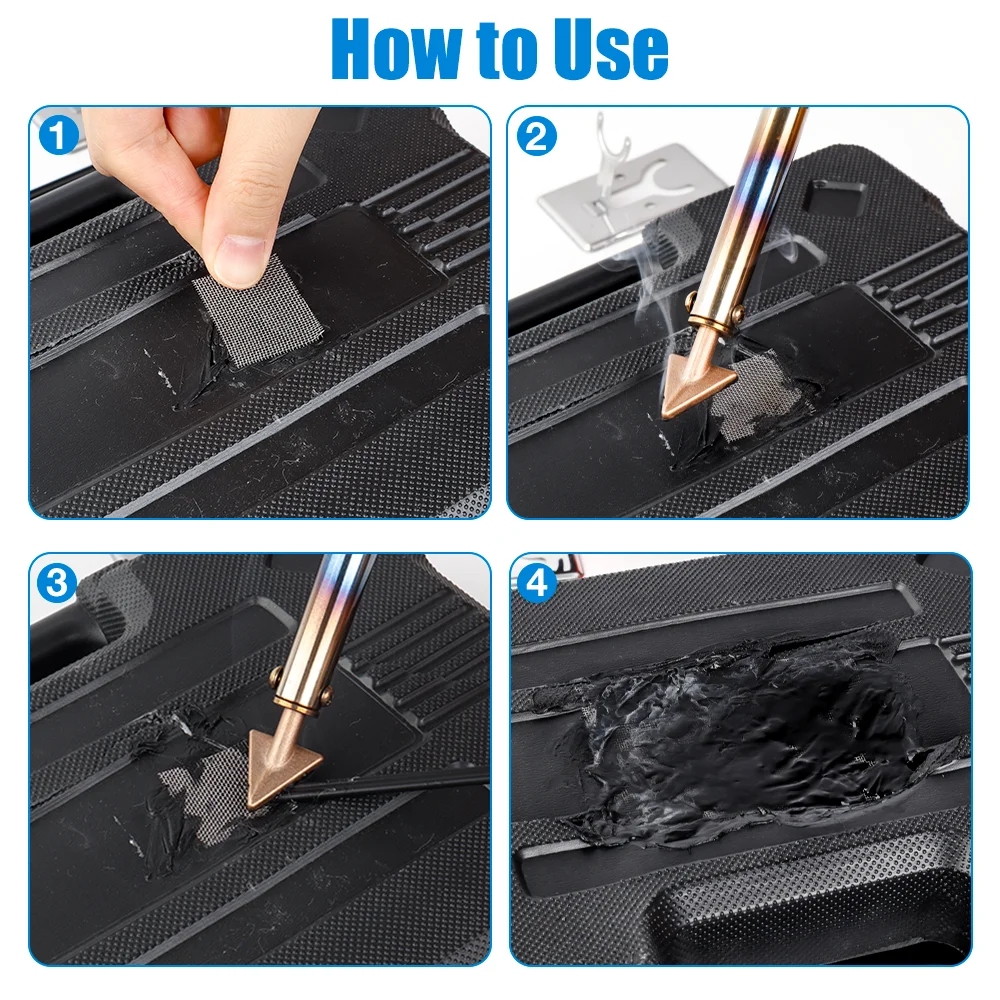 How to Use

1

2

3

4