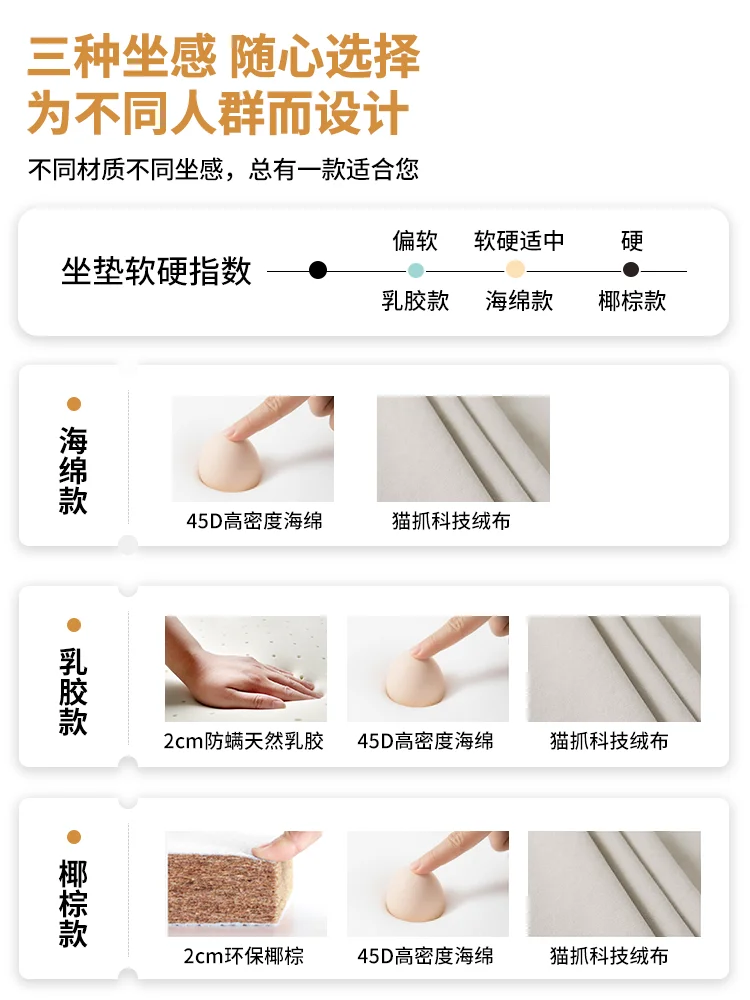 三种坐感 随心选择
为不同人群而设计

不同材质不同坐感，总有一款适合您

坐垫软硬指数

偏软
乳胶款

软硬适中
海绵款

硬
椰棕款

海绵款

45D高密度海绵

猫抓科技绒布

乳胶款

2cm防螨天然乳胶

45D高密度海绵

猫抓科技绒布

椰棕款

2cm环保椰棕

45D高密度海绵

猫抓科技绒布