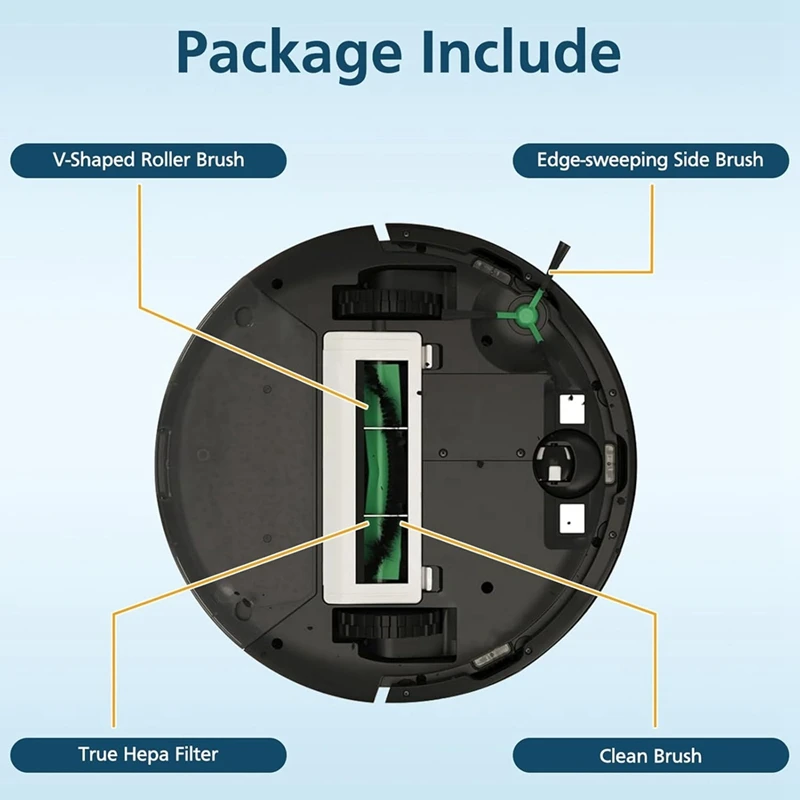 Package Include

V-Shaped Roller Brush

Edge-sweeping Side Brush

True Hepa Filter

Clean Brush