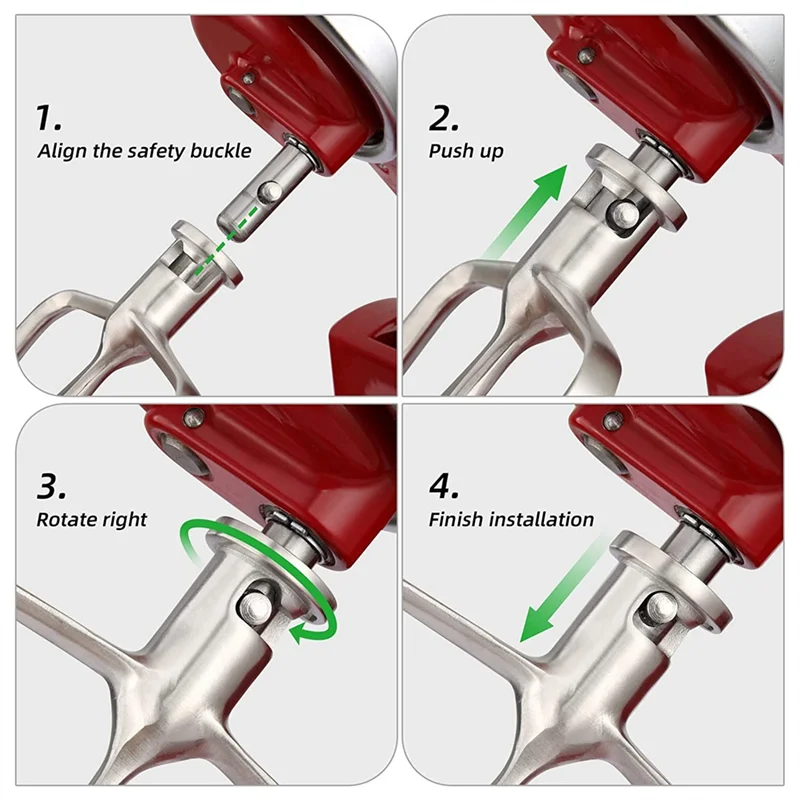 1.
Align the safety buckle

2.
Push up

3.
Rotate right

4.
Finish installation