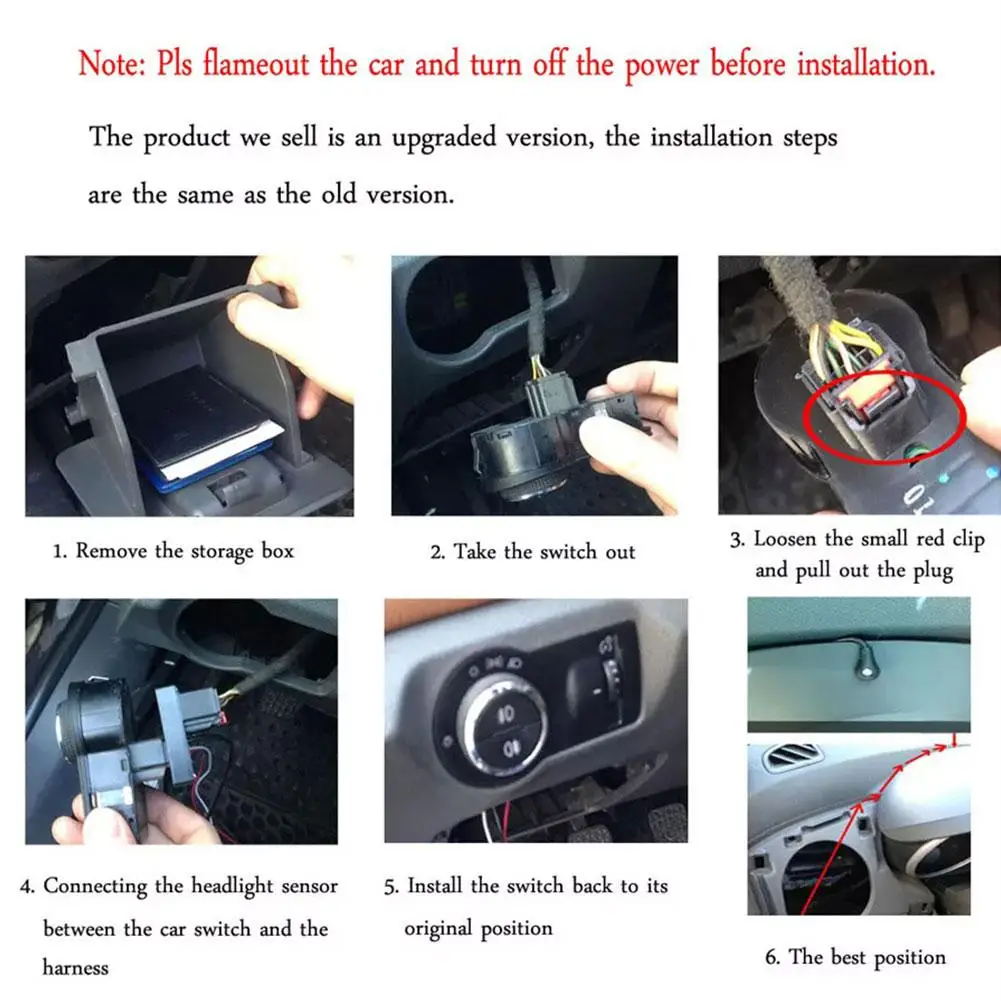 Note: Pls flameout the car and turn off the power before installation.

The product we sell is an upgraded version, the installation steps are the same as the old version.

1. Remove the storage box

2. Take the switch out

3. Loosen the small red clip and pull out the plug

4. Connecting the headlight sensor between the car switch and the harness

5. Install the switch back to its original position

6. The best position