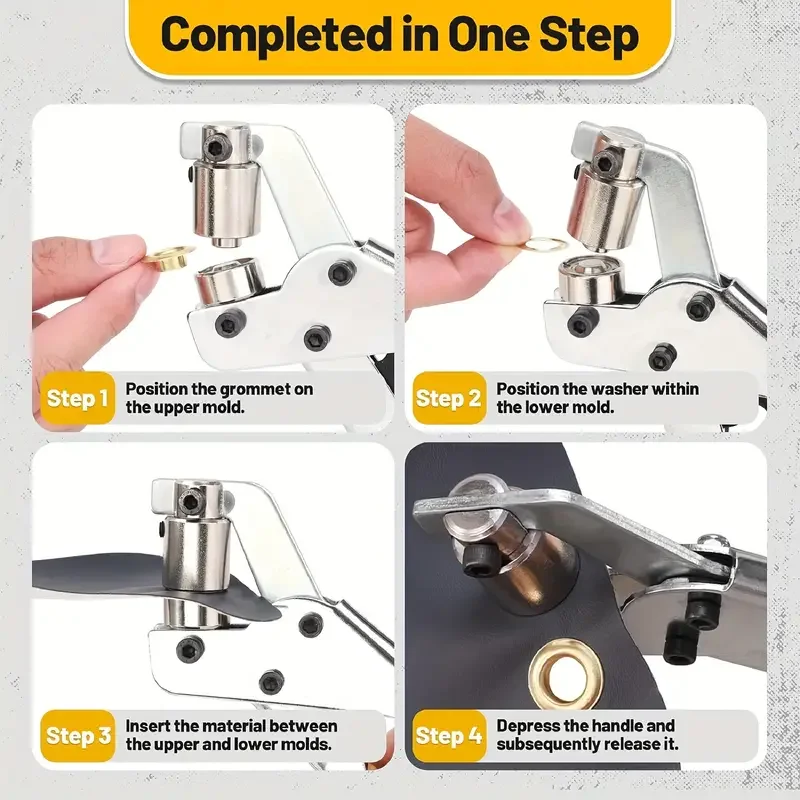 Completed in One Step

Step 1 Position the grommet on the upper mold.

Step 2 Position the washer within the lower mold.

Step 3 Insert the material between the upper and lower molds.

Step 4 Depress the handle and subsequently release it.