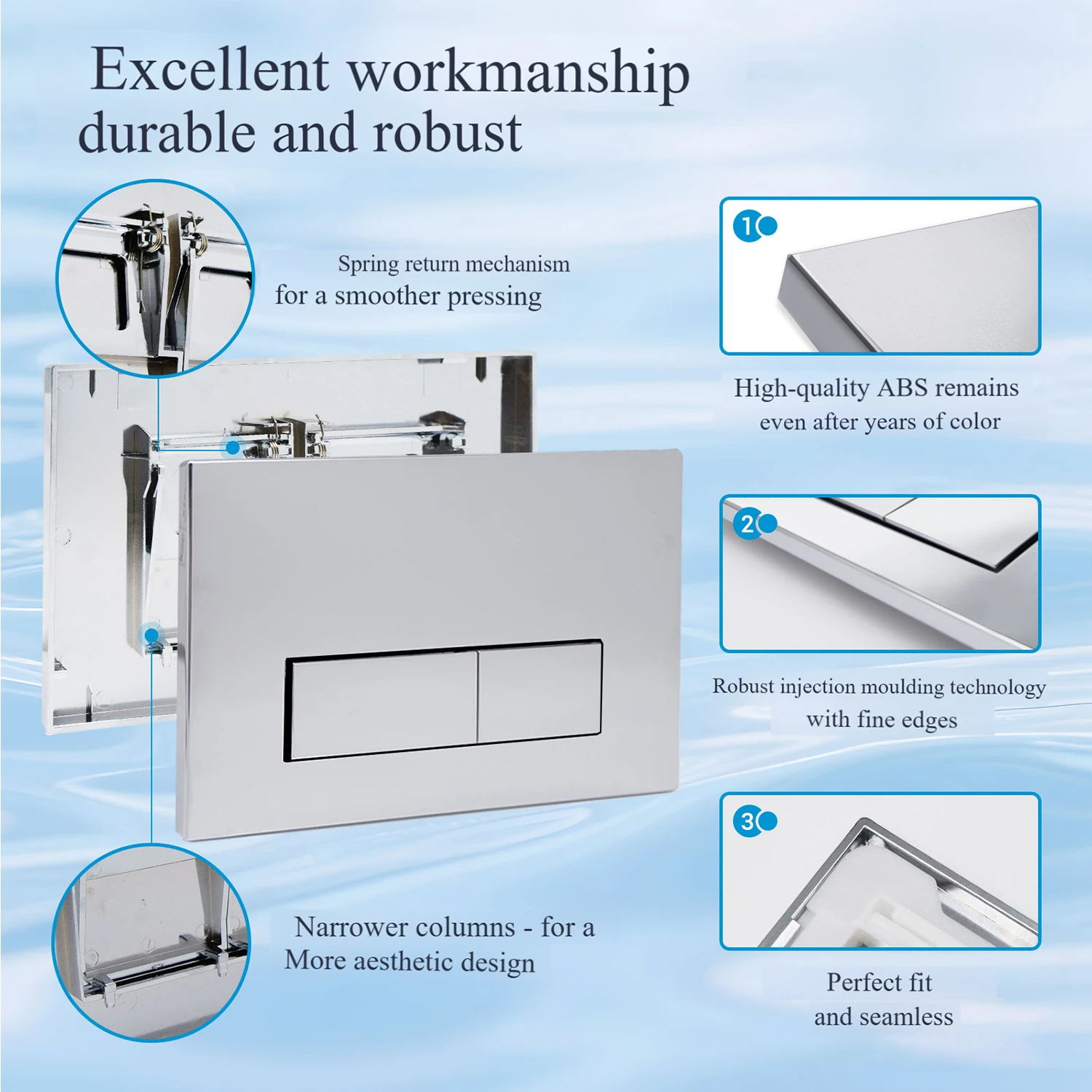 Excellent workmanship durable and robust

Spring return mechanism
for a smoother pressing

Narrower columns - for a
More aesthetic design

1

High-quality ABS remains
even after years of color

2

Robust injection moulding technology
with fine edges

3

Perfect fit
and seamless