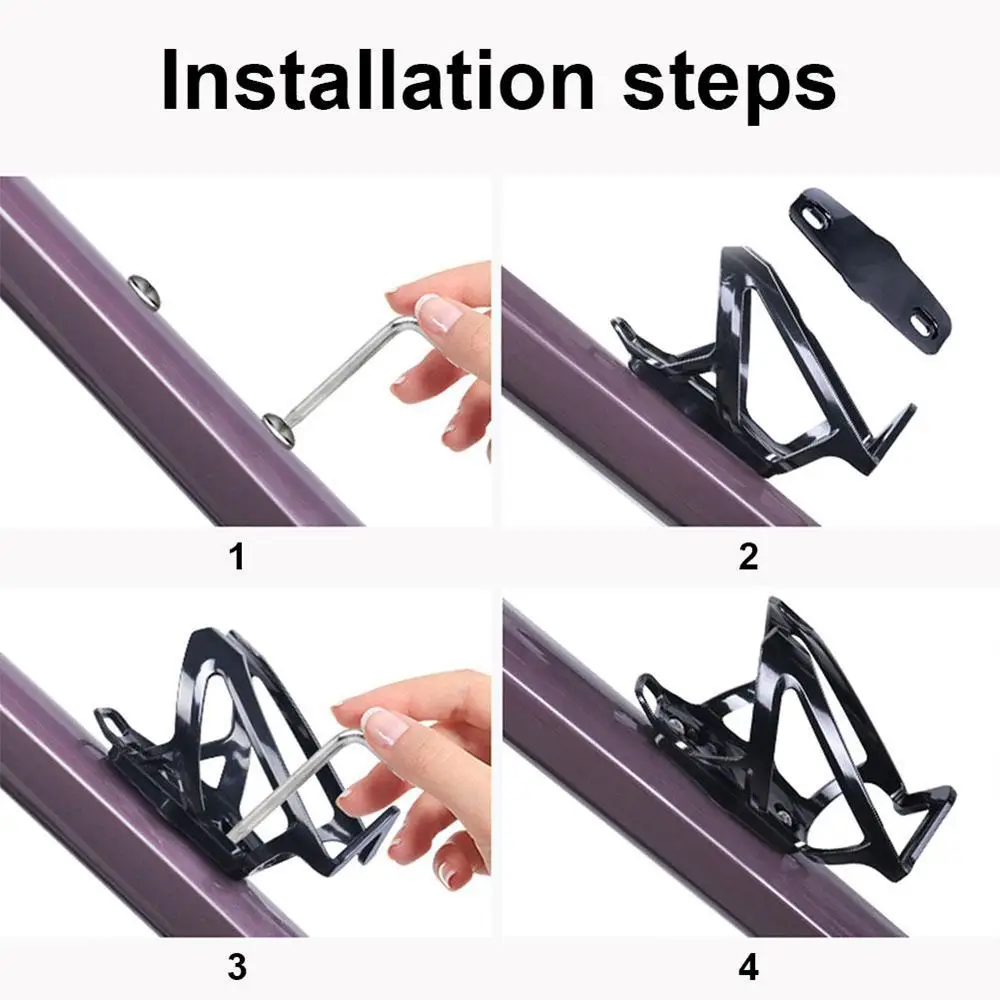 Installation steps

1

2

3

4