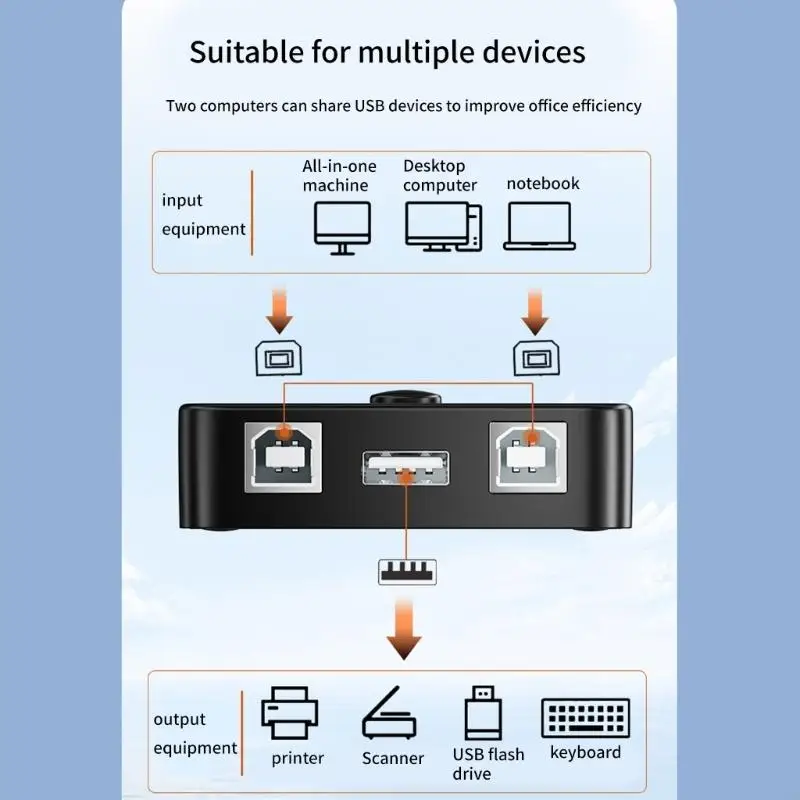 Suitable for multiple devices

Two computers can share USB devices to improve office efficiency

input equipment

All-in-one machine

Desktop computer

notebook

output equipment

printer

Scanner

USB flash drive

keyboard