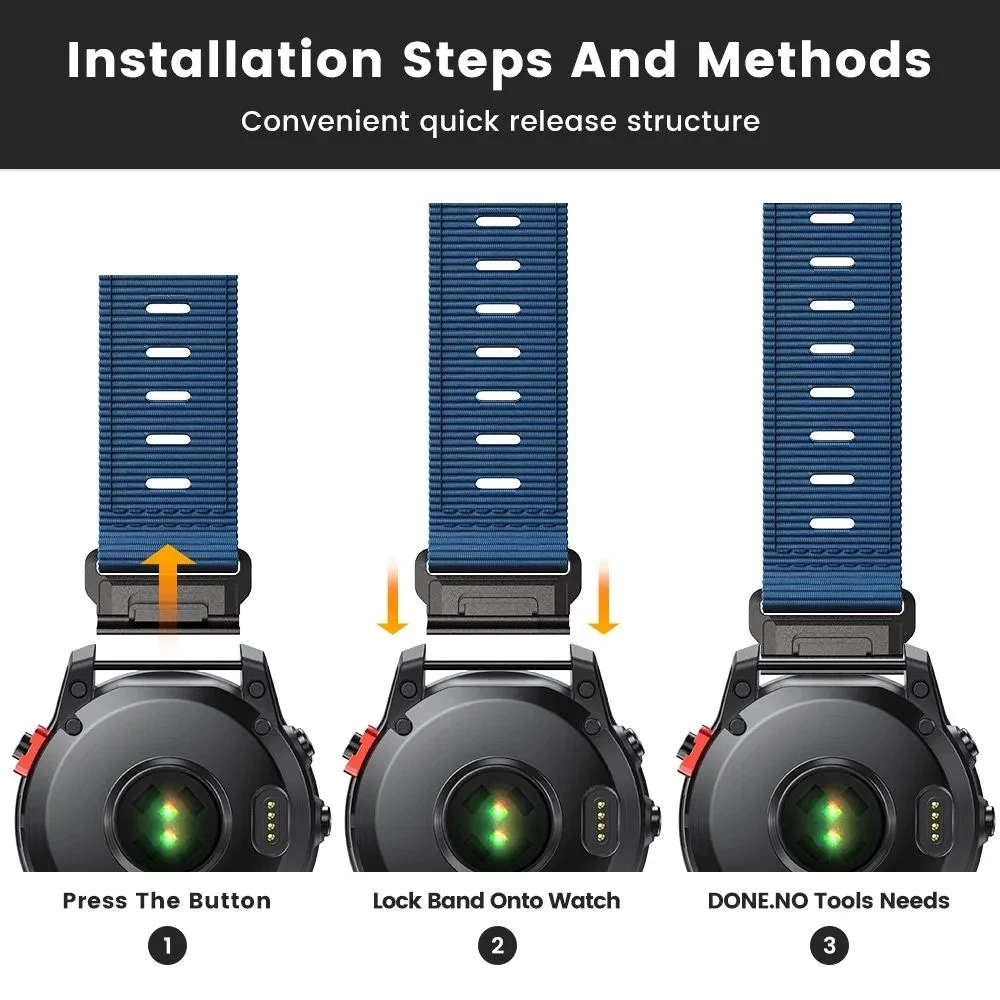 Installation Steps And Methods

Convenient quick release structure

Press The Button

1

Lock Band Onto Watch

2

DONE.NO Tools Needs

3