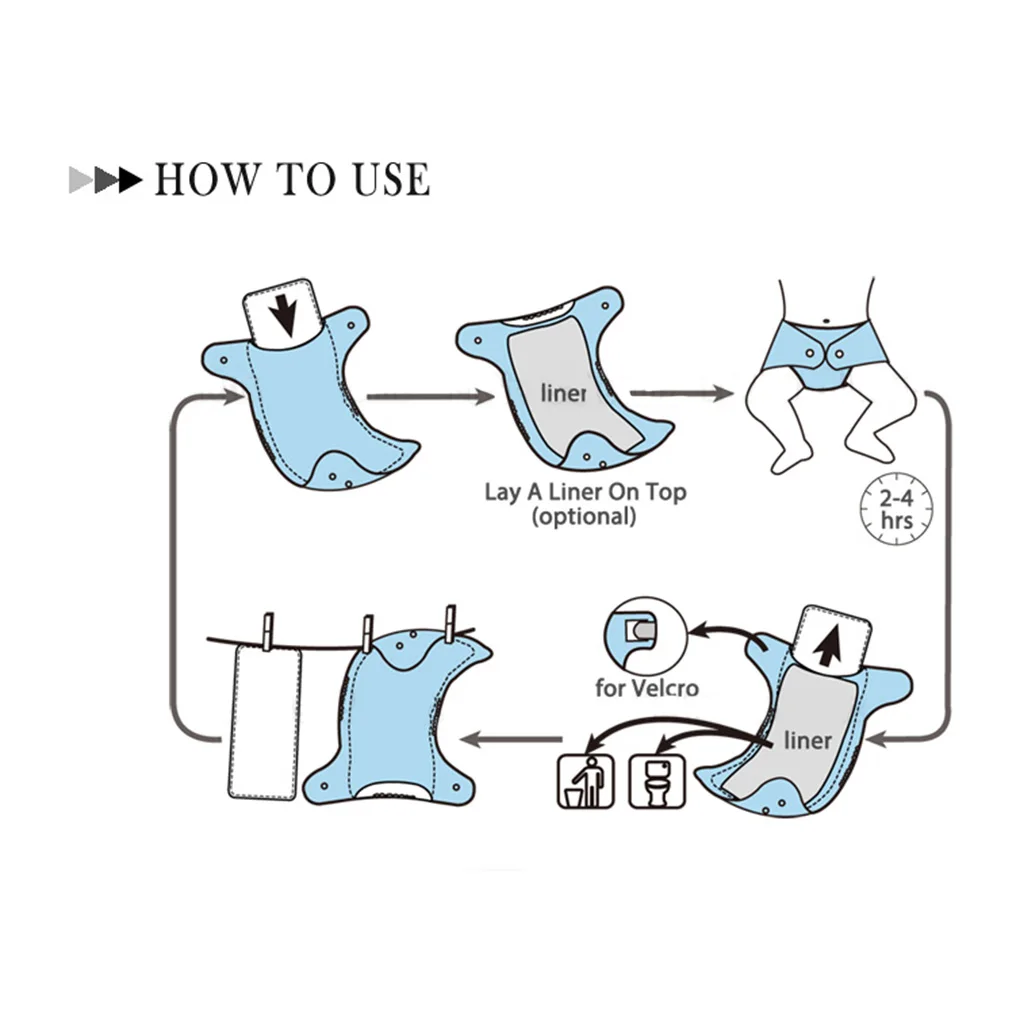 HOW TO USE

liner

Lay A Liner On Top
(optional)

2-4
hrs

for Velcro

liner