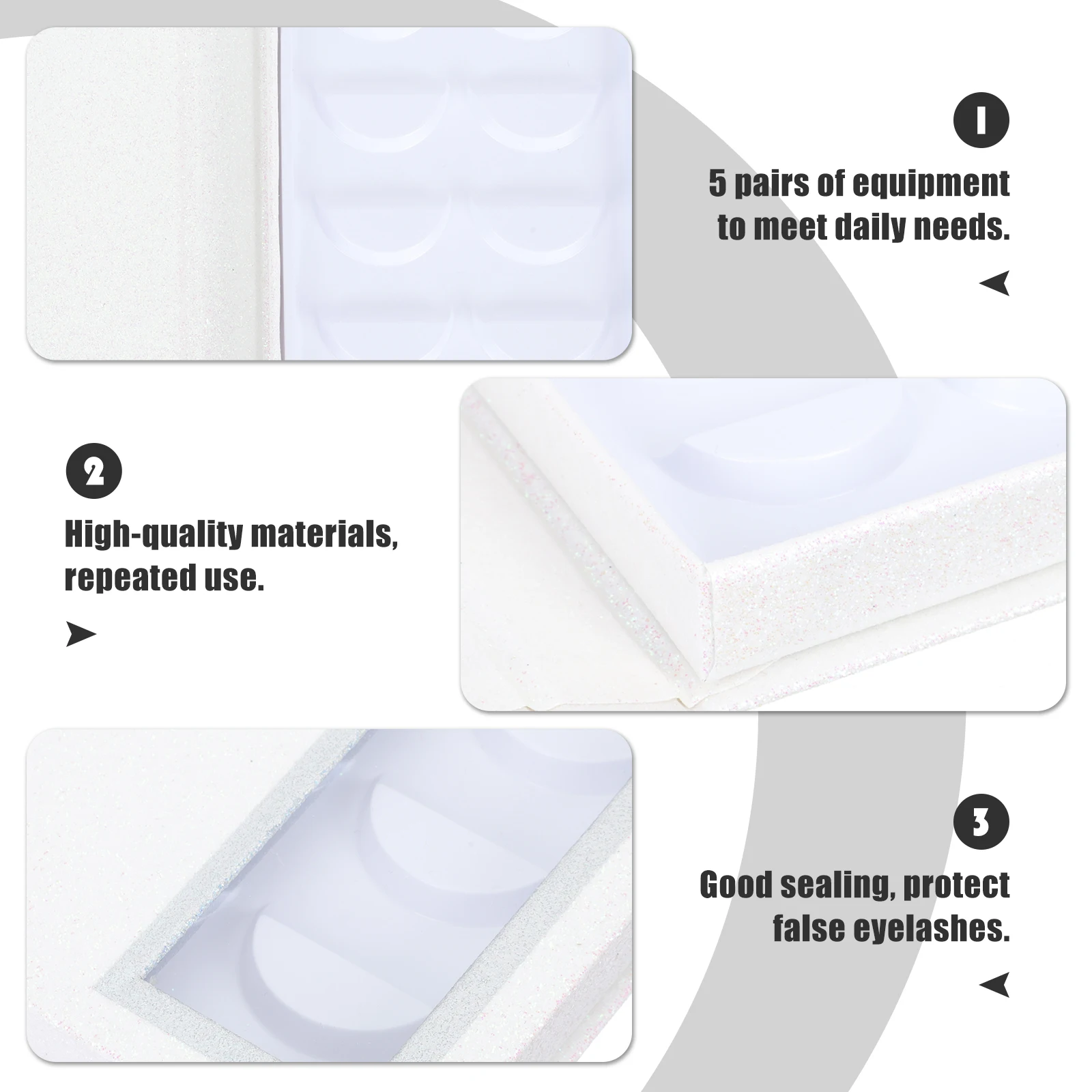 1

5 pairs of equipment to meet daily needs.

2

High-quality materials, repeated use.

3

Good sealing, protect false eyelashes.