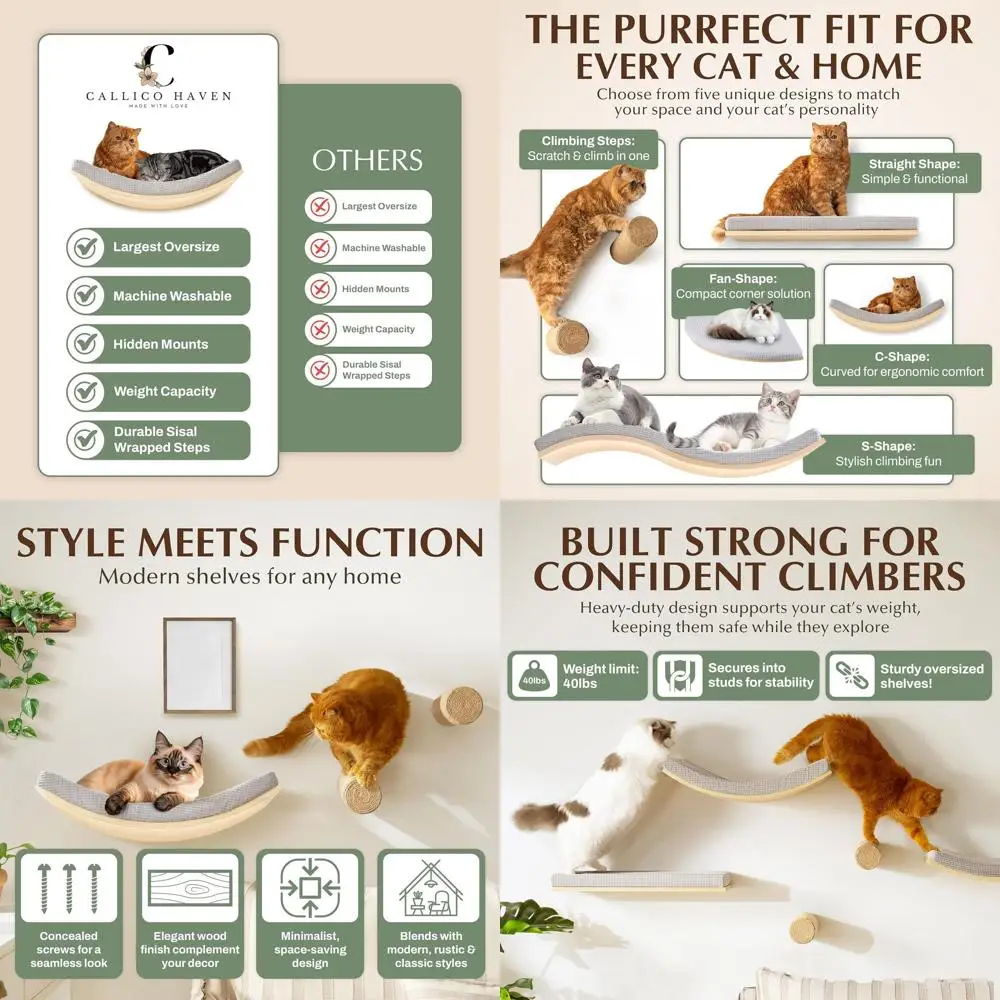 C
CALLICO HAVEN
MADE WITH LOVE

Largest Oversize
Machine Washable
Hidden Mounts
Weight Capacity
Durable Sisal Wrapped Steps

OTHERS
Largest Oversize
Machine Washable
Hidden Mounts
Weight Capacity
Durable Sisal Wrapped Steps

THE PURRFECT FIT FOR EVERY CAT & HOME
Choose from five unique designs to match your space and your cat's personality

Climbing Steps: Scratch & climb in one
Straight Shape: Simple & functional
Fan-Shape: Compact corner solution
C-Shape: Curved for ergonomic comfort
S-Shape: Stylish climbing fun

STYLE MEETS FUNCTION
Modern shelves for any home

Concealed screws for a seamless look
Elegant wood finish complement your decor
Minimalist, space-saving design
Blends with modern, rustic & classic styles

BUILT STRONG FOR CONFIDENT CLIMBERS
Heavy-duty design supports your cat's weight, keeping them safe while they explore

40lbs
Weight limit: 40lbs
Secures into studs for stability
Sturdy oversized shelves!