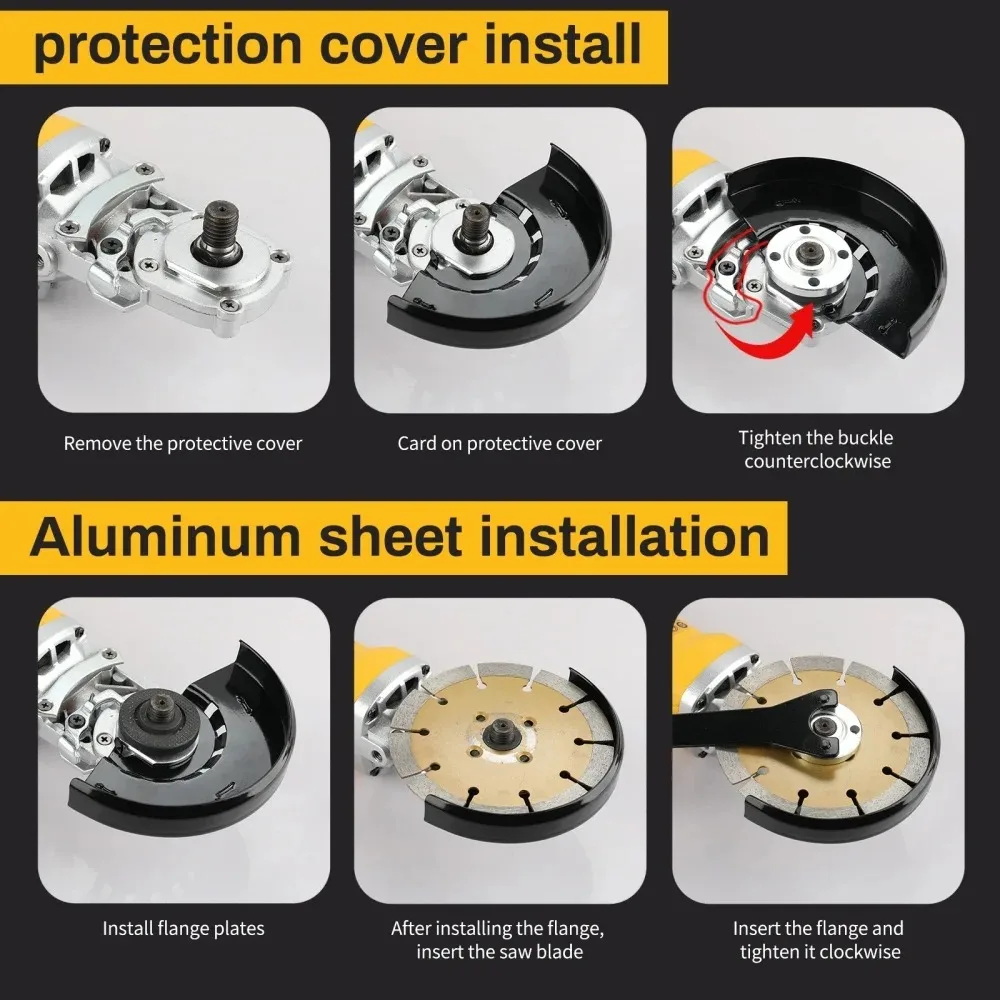 protection cover install

Remove the protective cover

Card on protective cover

Tighten the buckle counterclockwise

Aluminum sheet installation

Install flange plates

After installing the flange, insert the saw blade

Insert the flange and tighten it clockwise