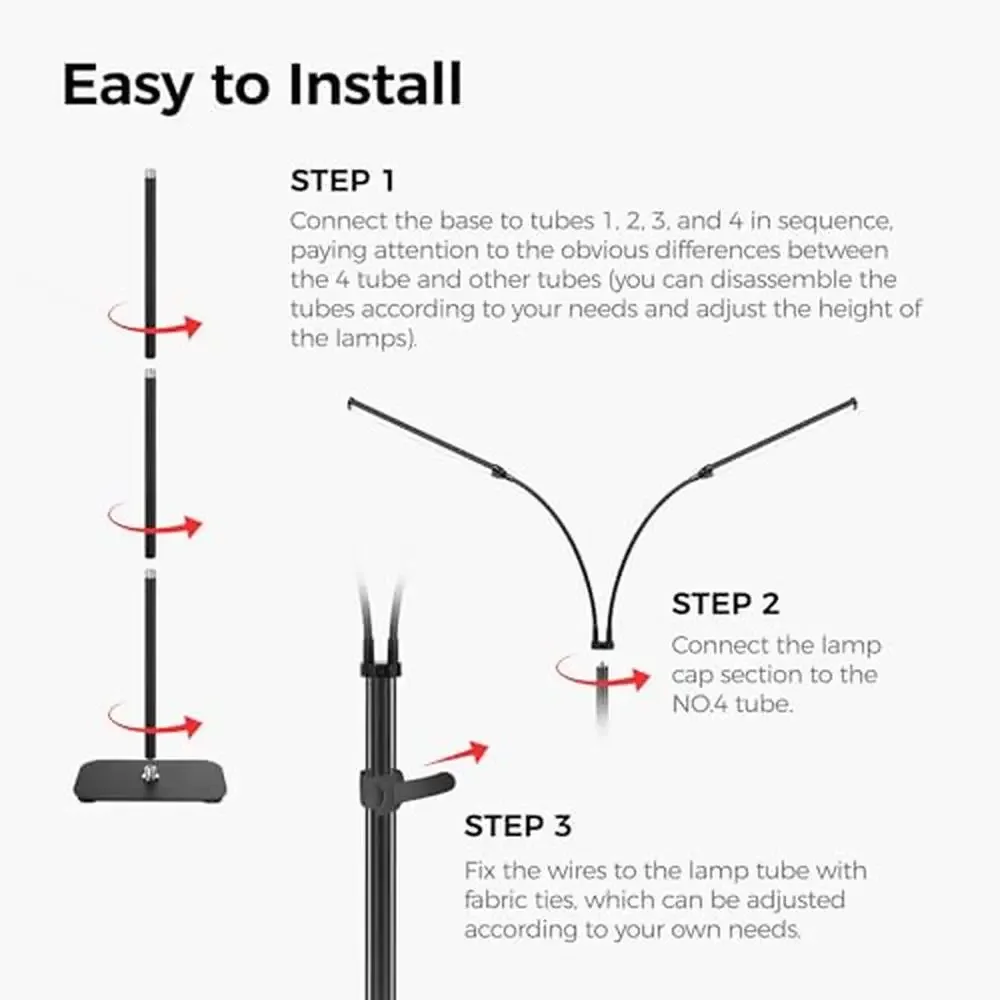 Easy to Install

STEP 1

Connect the base to tubes 1, 2, 3, and 4 in sequence, paying attention to the obvious differences between the 4 tube and other tubes (you can disassemble the tubes according to your needs and adjust the height of the lamps).

STEP 2

Connect the lamp cap section to the NO.4 tube.

STEP 3

Fix the wires to the lamp tube with fabric ties, which can be adjusted according to your own needs.