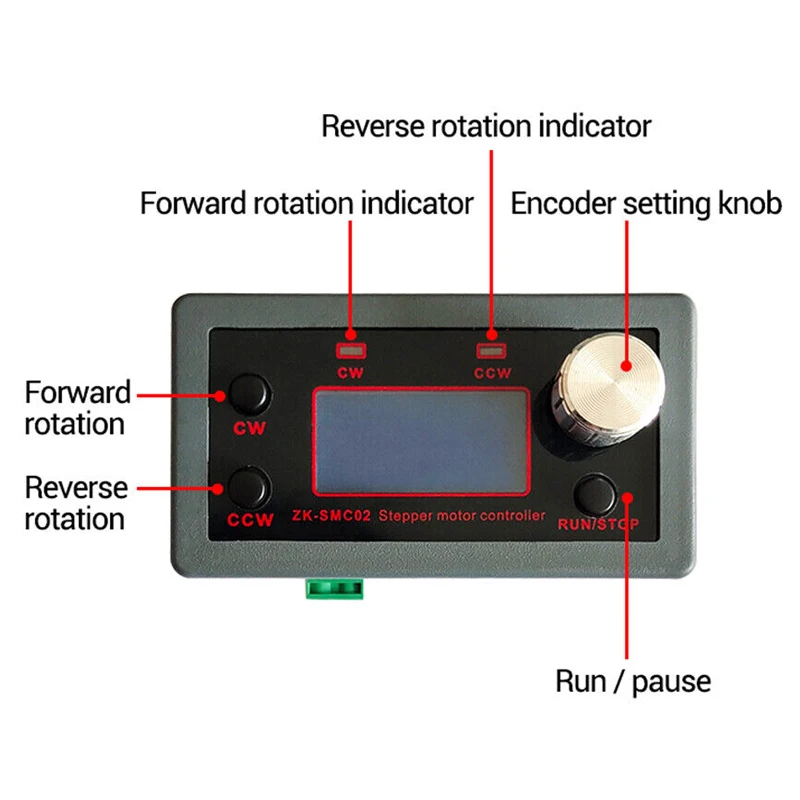 Reverse rotation indicator

Forward rotation indicator

Encoder setting knob

CW

CCW

Forward rotation

CW

Reverse rotation

CCW

ZK-SMC02 Stepper motor controller

RUN/STOP

Run / pause