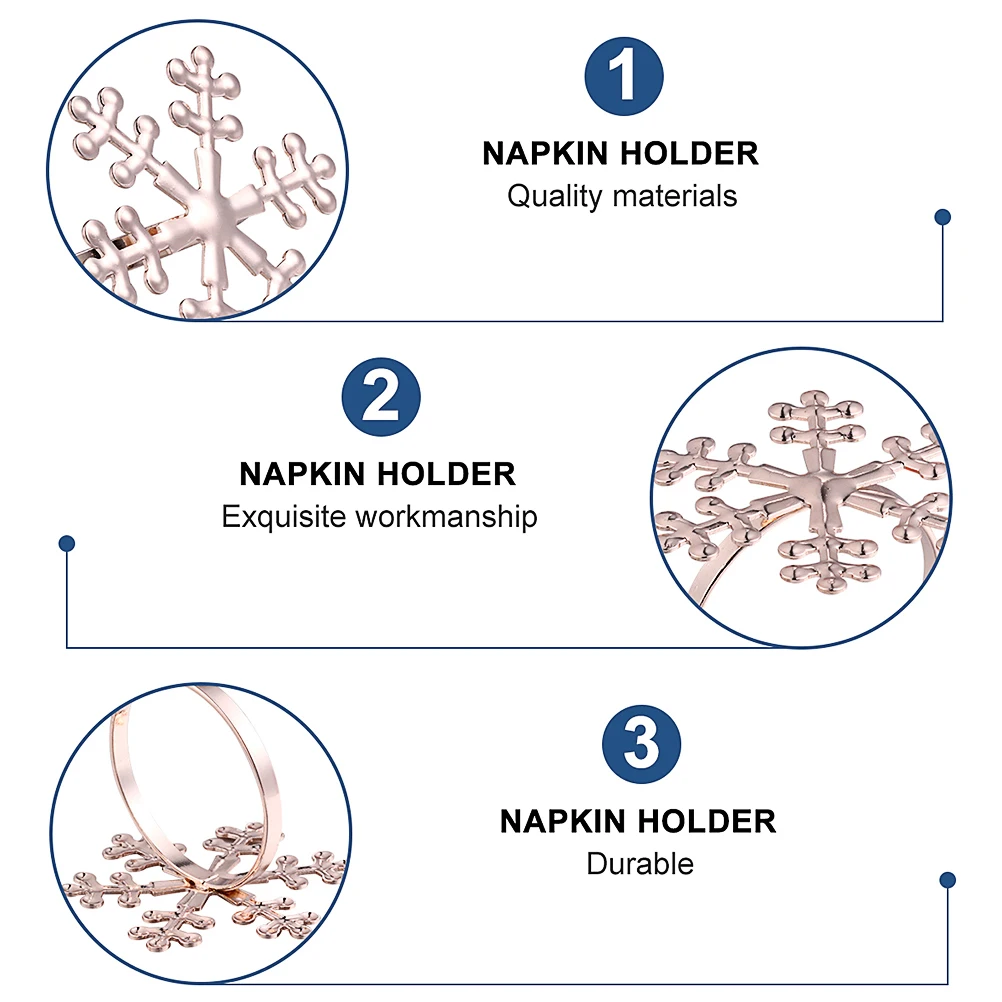 1
NAPKIN HOLDER
Quality materials

2
NAPKIN HOLDER
Exquisite workmanship

3
NAPKIN HOLDER
Durable