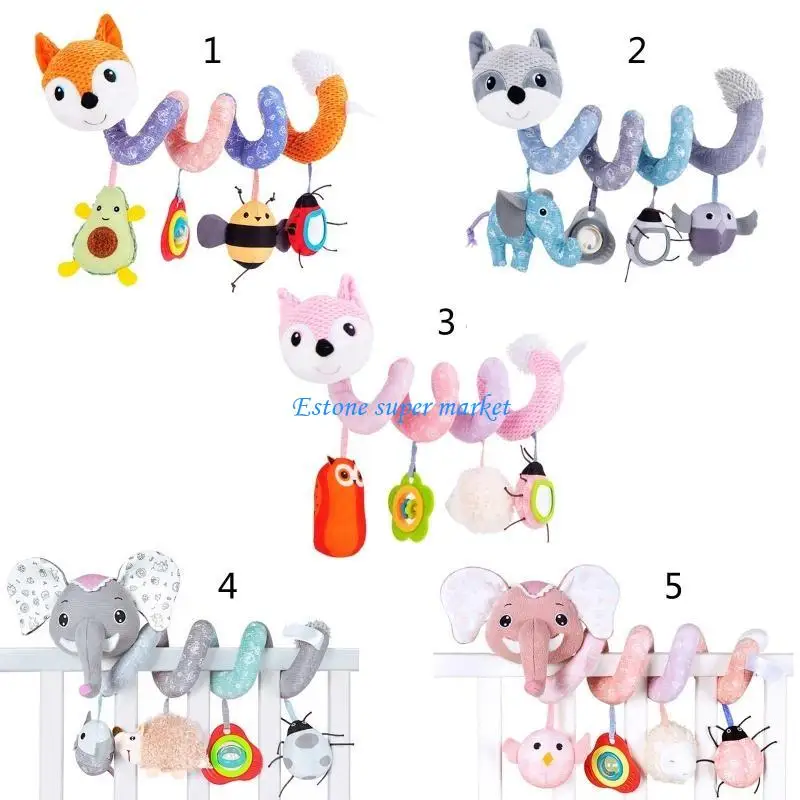 1

2

3

Estone super market

4

5