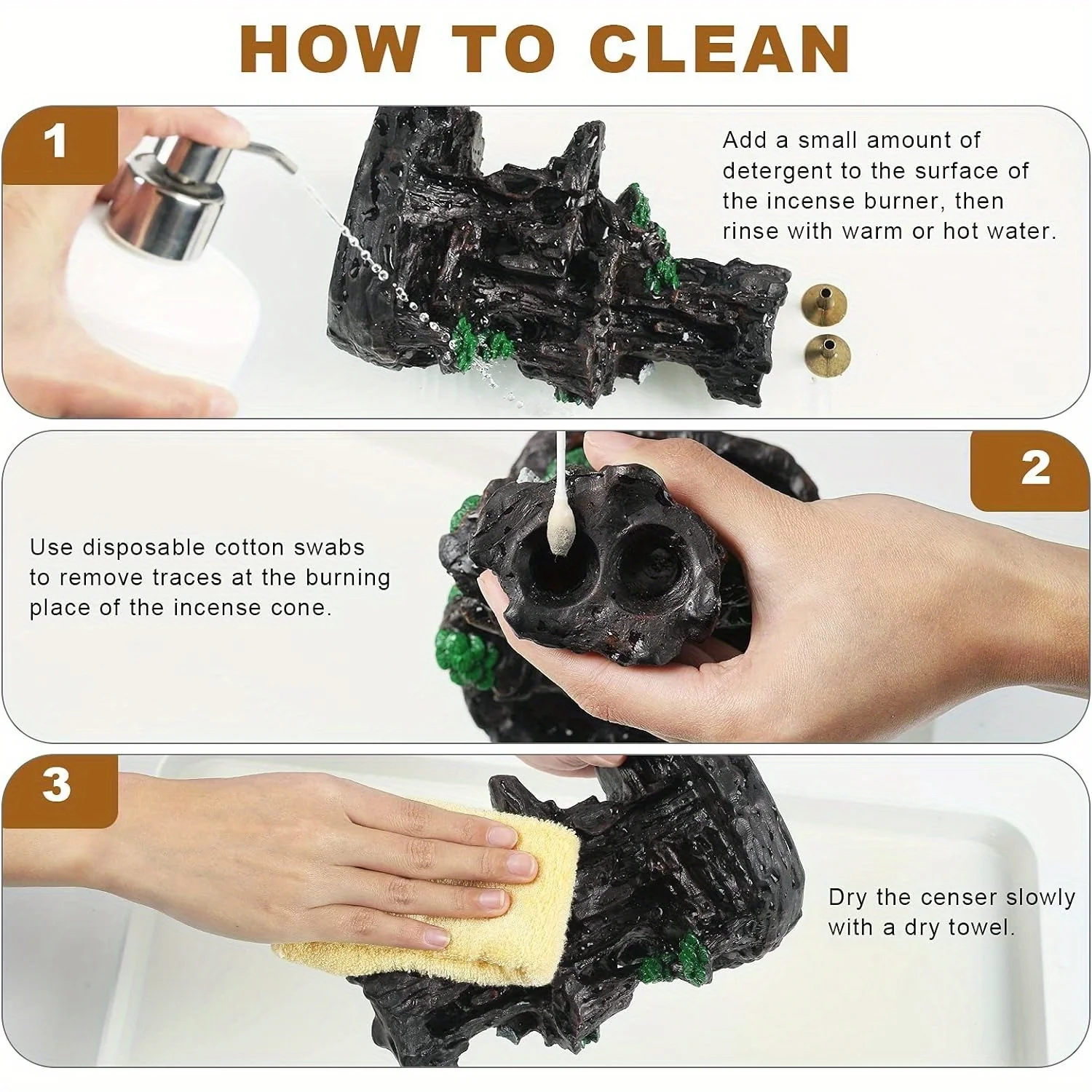 HOW TO CLEAN

1

Add a small amount of detergent to the surface of the incense burner, then rinse with warm or hot water.

2

Use disposable cotton swabs to remove traces at the burning place of the incense cone.

3

Dry the censer slowly with a dry towel.