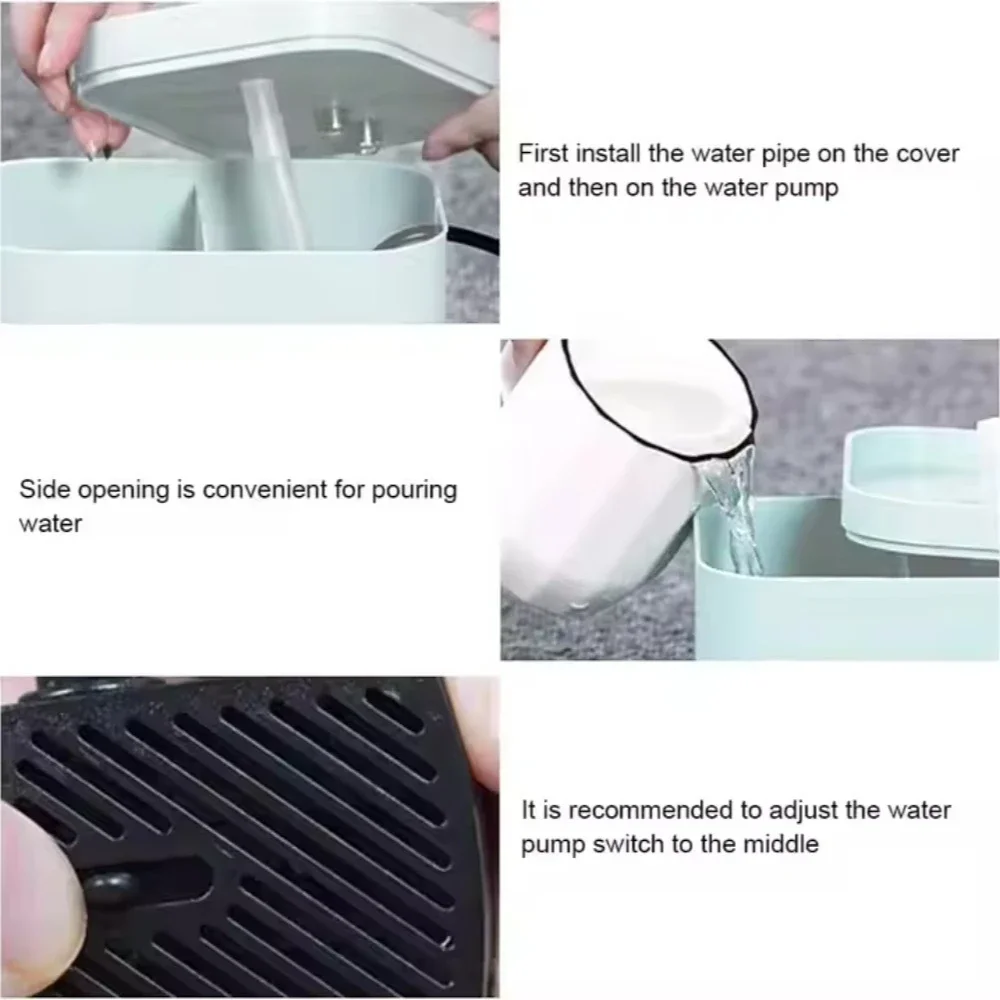 First install the water pipe on the cover and then on the water pump

Side opening is convenient for pouring water

It is recommended to adjust the water pump switch to the middle