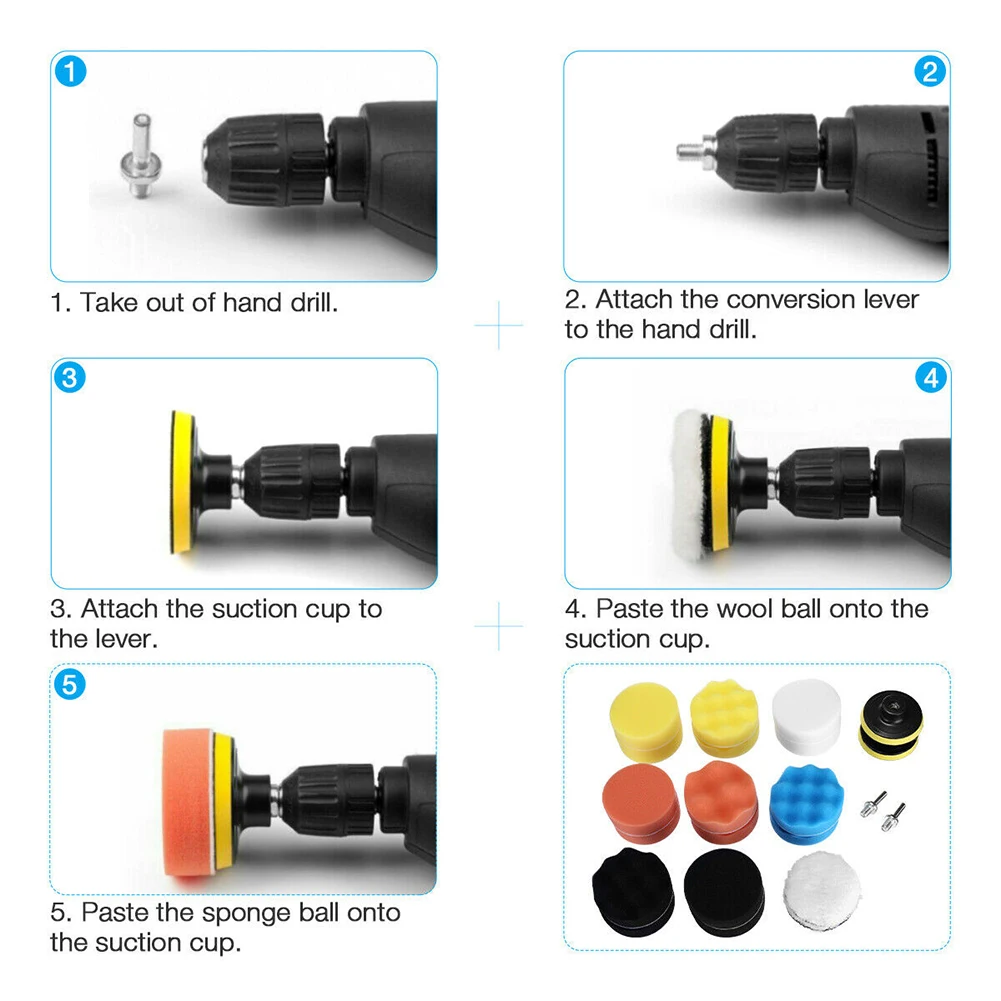 1

1. Take out of hand drill.

2

2. Attach the conversion lever to the hand drill.

3

3. Attach the suction cup to the lever.

4

4. Paste the wool ball onto the suction cup.

5

5. Paste the sponge ball onto the suction cup.