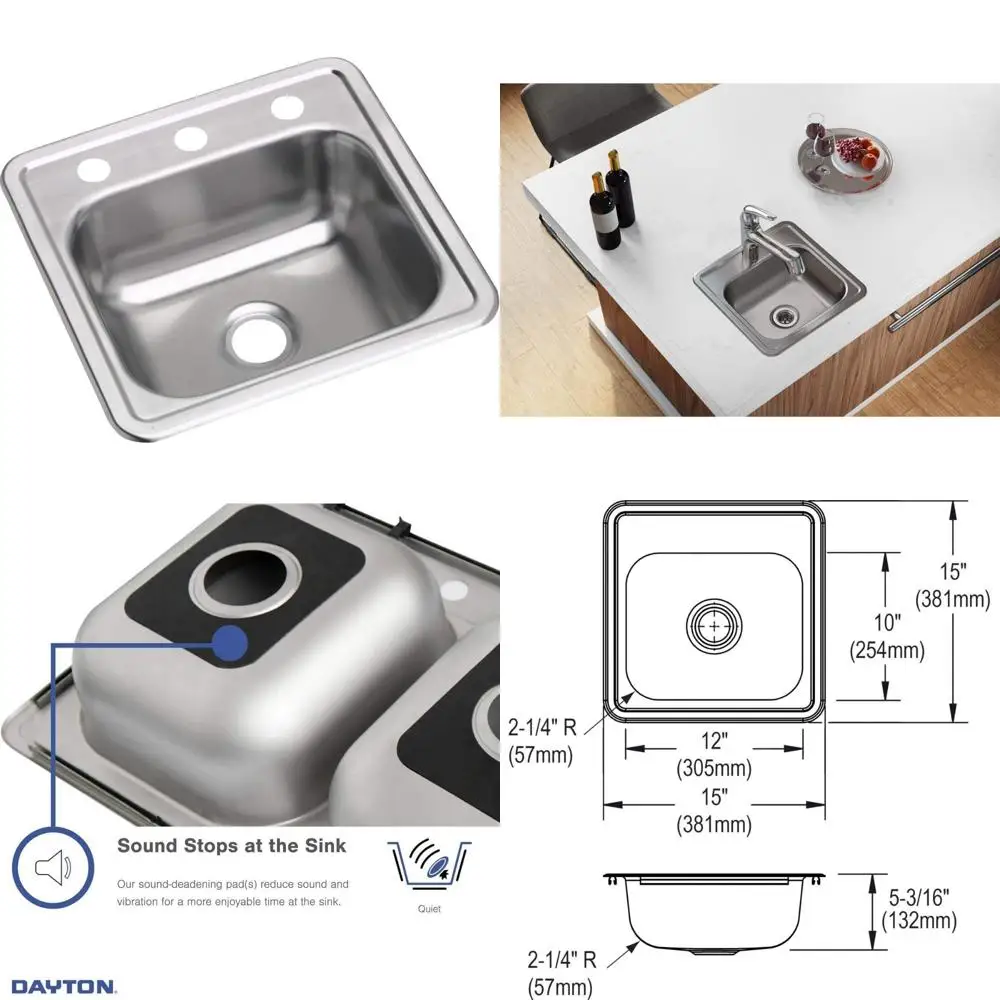 Sound Stops at the Sink

Our sound-deadening pad(s) reduce sound and vibration for a more enjoyable time at the sink.

Quiet

DAYTON.

15"
(381mm)

10"
(254mm)

2-1/4" R
(57mm)

12"
(305mm)

15"
(381mm)

5-3/16"
(132mm)

2-1/4" R
(57mm)