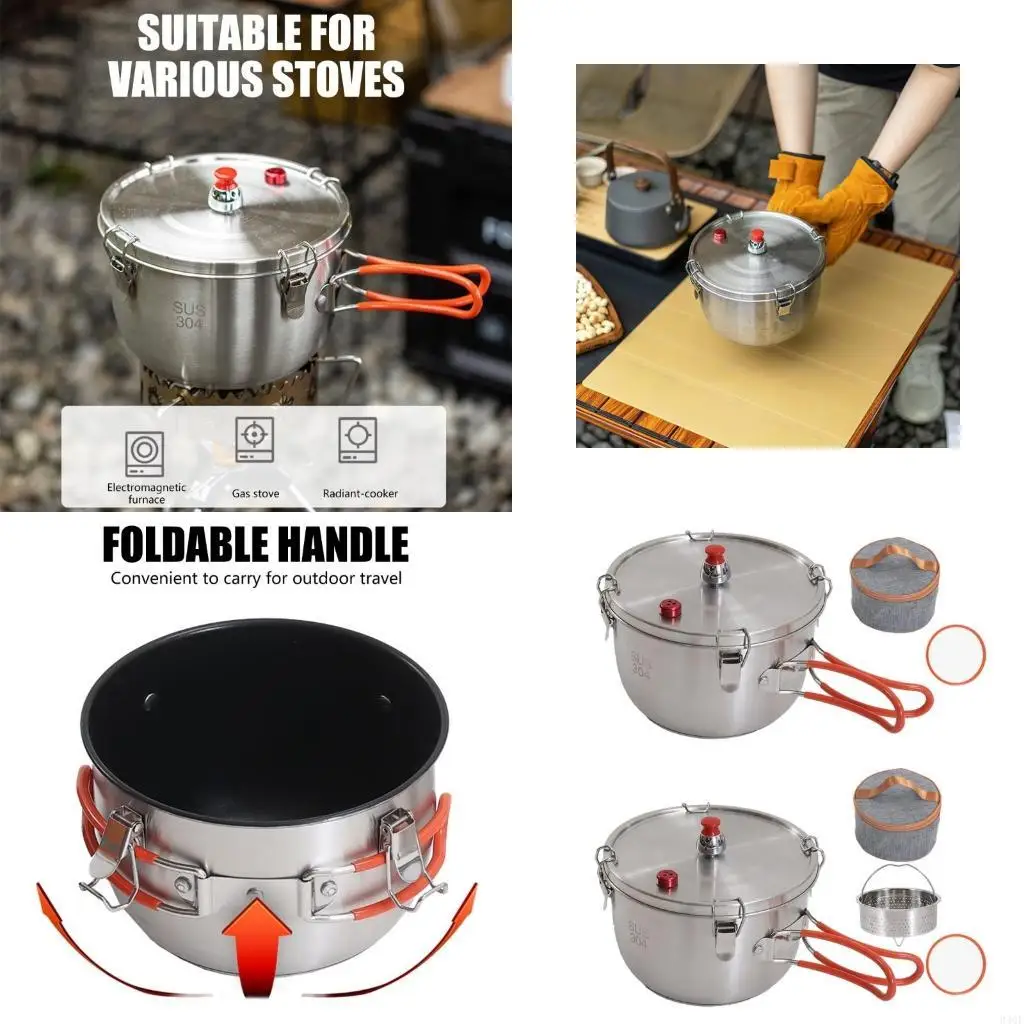 SUITABLE FOR VARIOUS STOVES

SUS 304

Electromagnetic furnace

Gas stove

Radiant-cooker

FOLDABLE HANDLE

Convenient to carry for outdoor travel

SUS 304

SUS 304