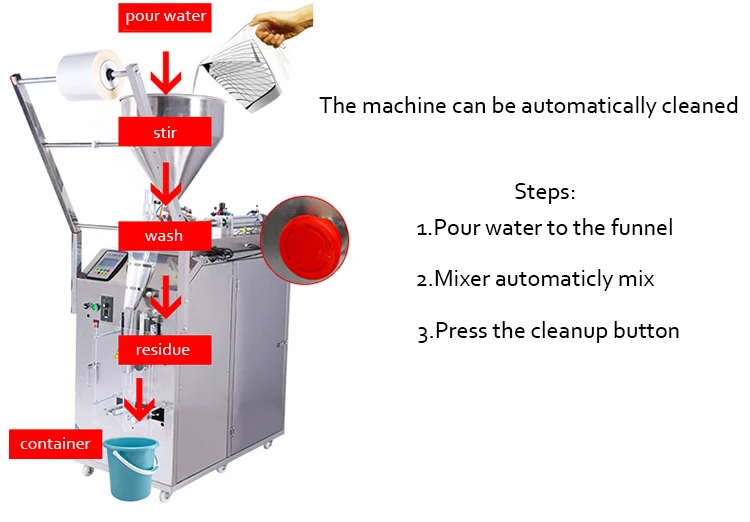 pour water

stir

wash

residue

container

The machine can be automatically cleaned

Steps:

1.Pour water to the funnel

2.Mixer automaticly mix

3.Press the cleanup button