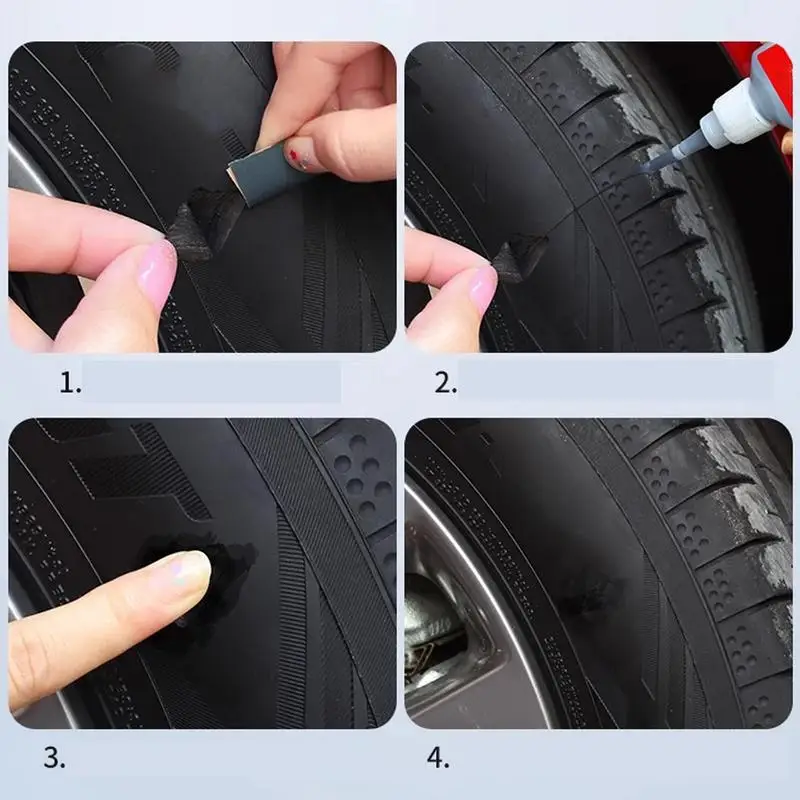 1.

2.

3.

4.