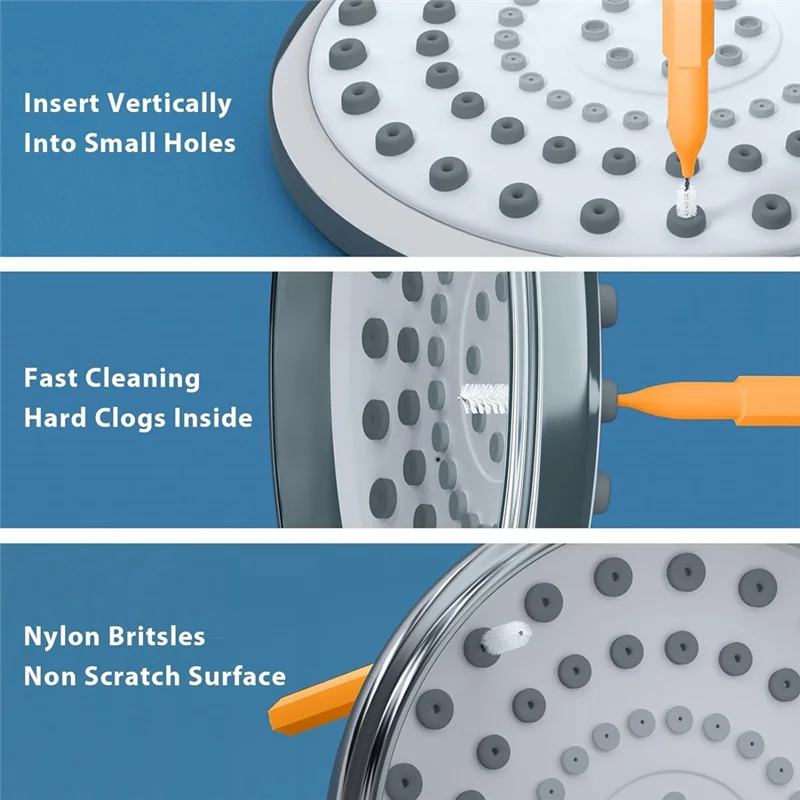 Insert Vertically
Into Small Holes

Fast Cleaning
Hard Clogs Inside

Nylon Britsles
Non Scratch Surface