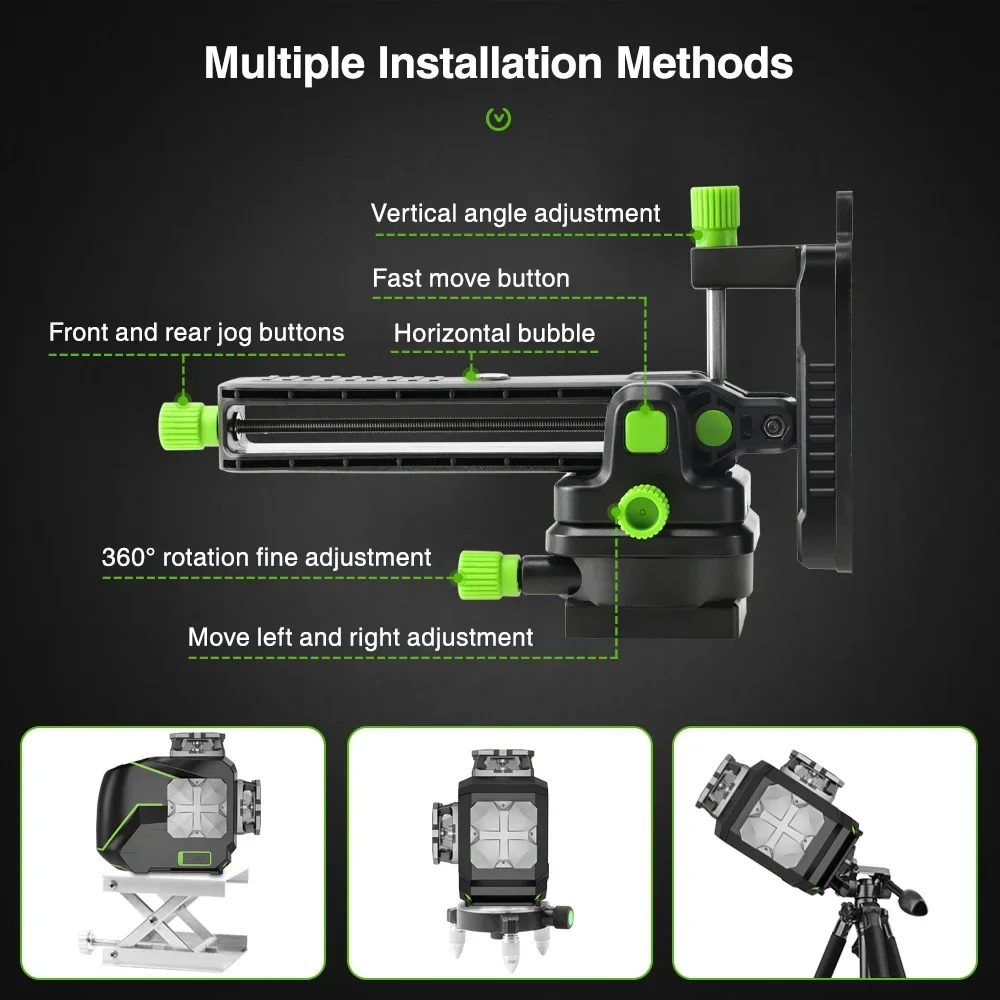 Multiple Installation Methods

Vertical angle adjustment

Fast move button

Front and rear jog buttons

Horizontal bubble

360° rotation fine adjustment

Move left and right adjustment