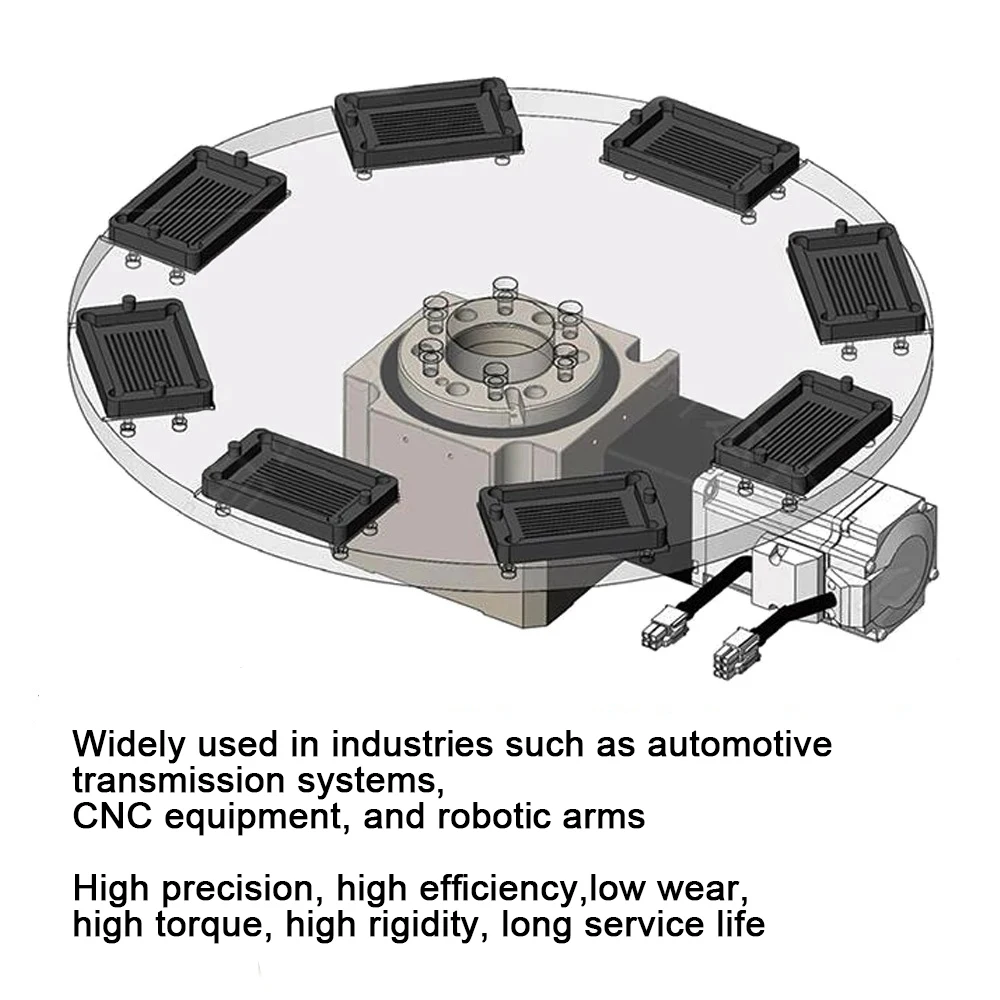 Widely used in industries such as automotive transmission systems,
CNC equipment, and robotic arms

High precision, high efficiency,low wear,
high torque, high rigidity, long service life