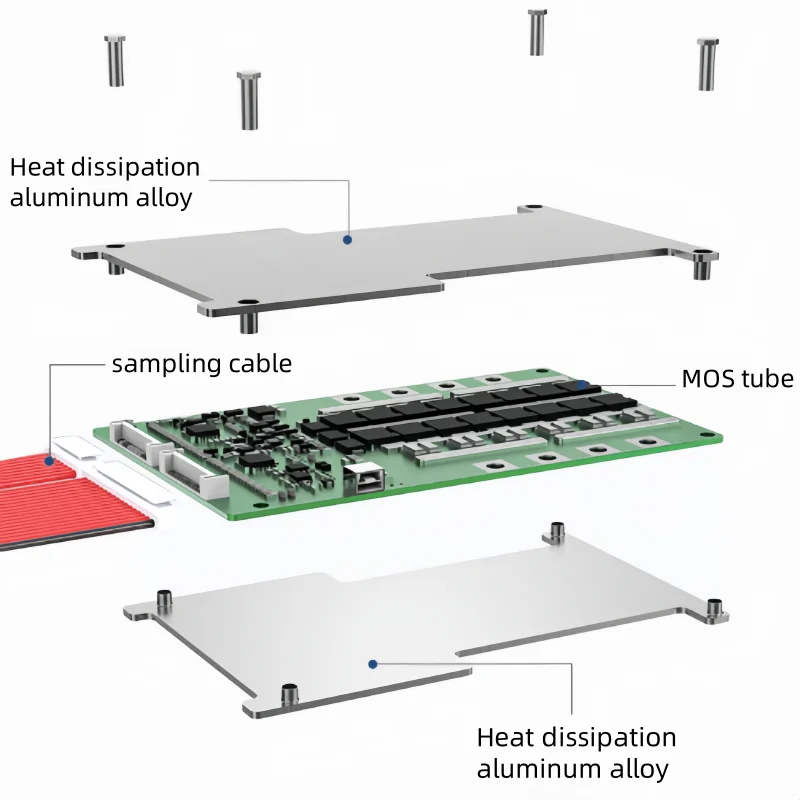 Heat dissipation
aluminum alloy

sampling cable

MOS tube

Heat dissipation
aluminum alloy