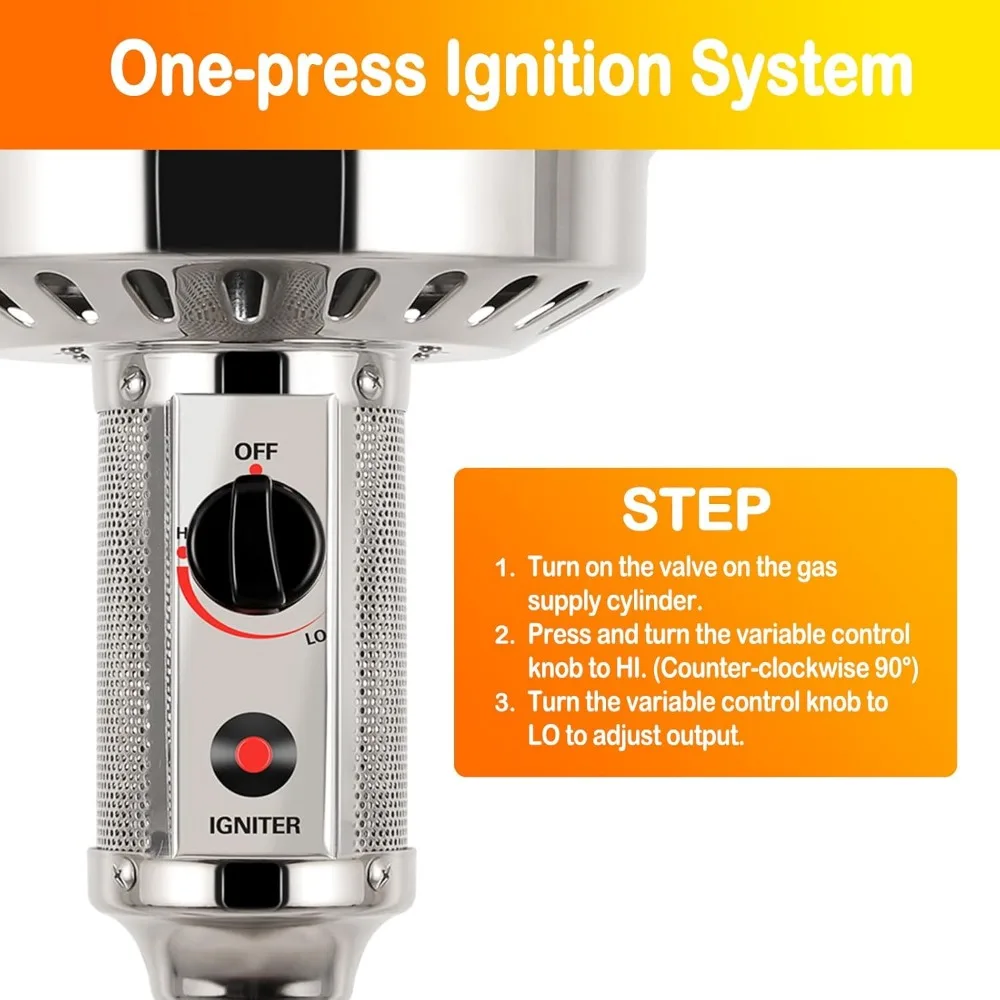 One-press Ignition System

OFF

H

LO

IGNITER

STEP

1. Turn on the valve on the gas supply cylinder.
2. Press and turn the variable control knob to HI. (Counter-clockwise 90°)
3. Turn the variable control knob to LO to adjust output.