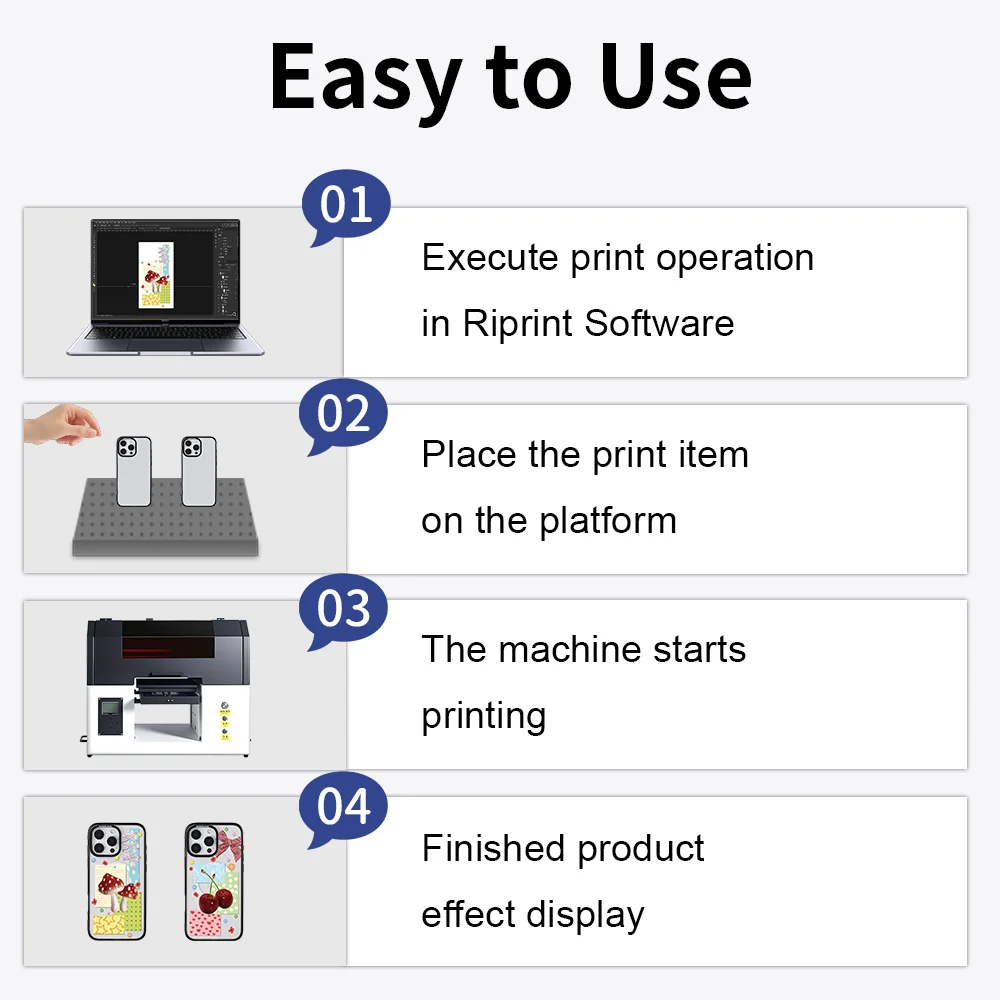 Easy to Use

01

Execute print operation in Riprint Software

02

Place the print item on the platform

03

The machine starts printing

04

Finished product effect display