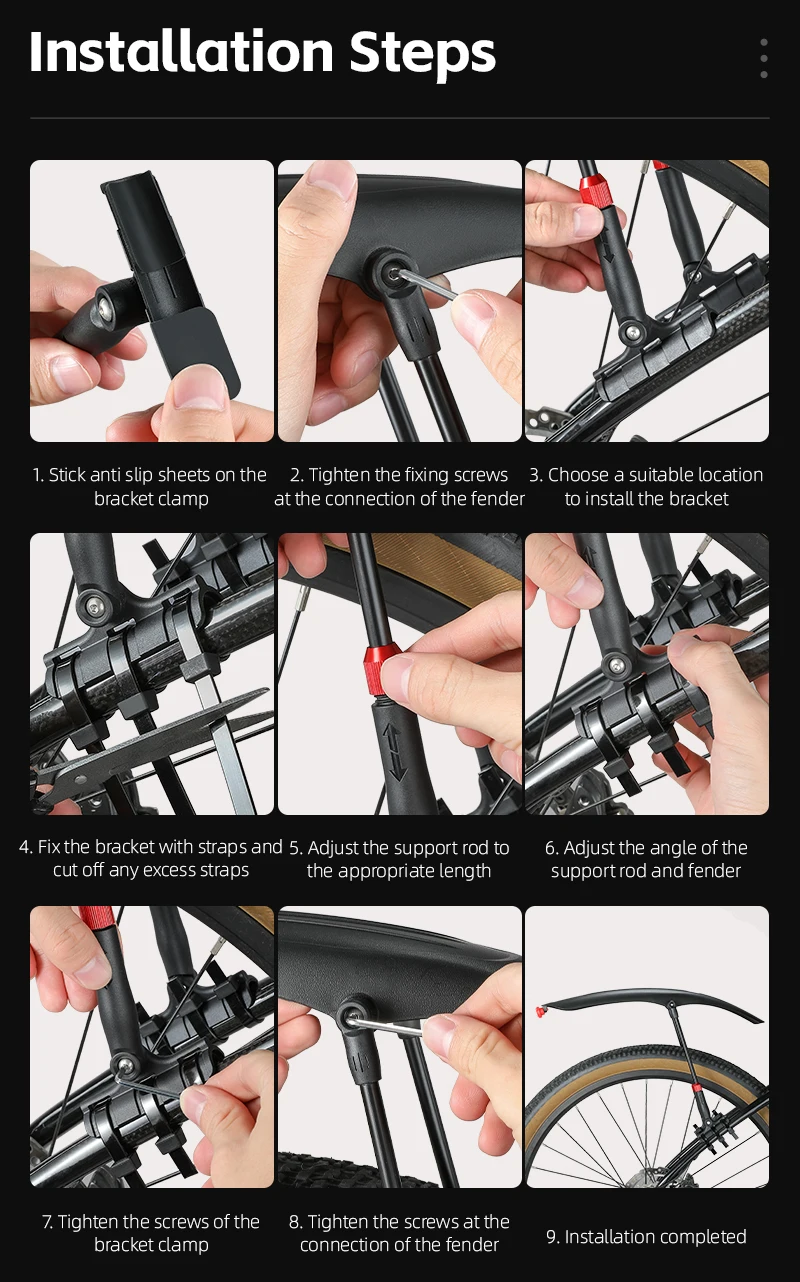 Installation Steps

1. Stick anti slip sheets on the bracket clamp

2. Tighten the fixing screws at the connection of the fender

3. Choose a suitable location to install the bracket

4. Fix the bracket with straps and cut off any excess straps

5. Adjust the support rod to the appropriate length

6. Adjust the angle of the support rod and fender

7. Tighten the screws of the bracket clamp

8. Tighten the screws at the connection of the fender

9. Installation completed