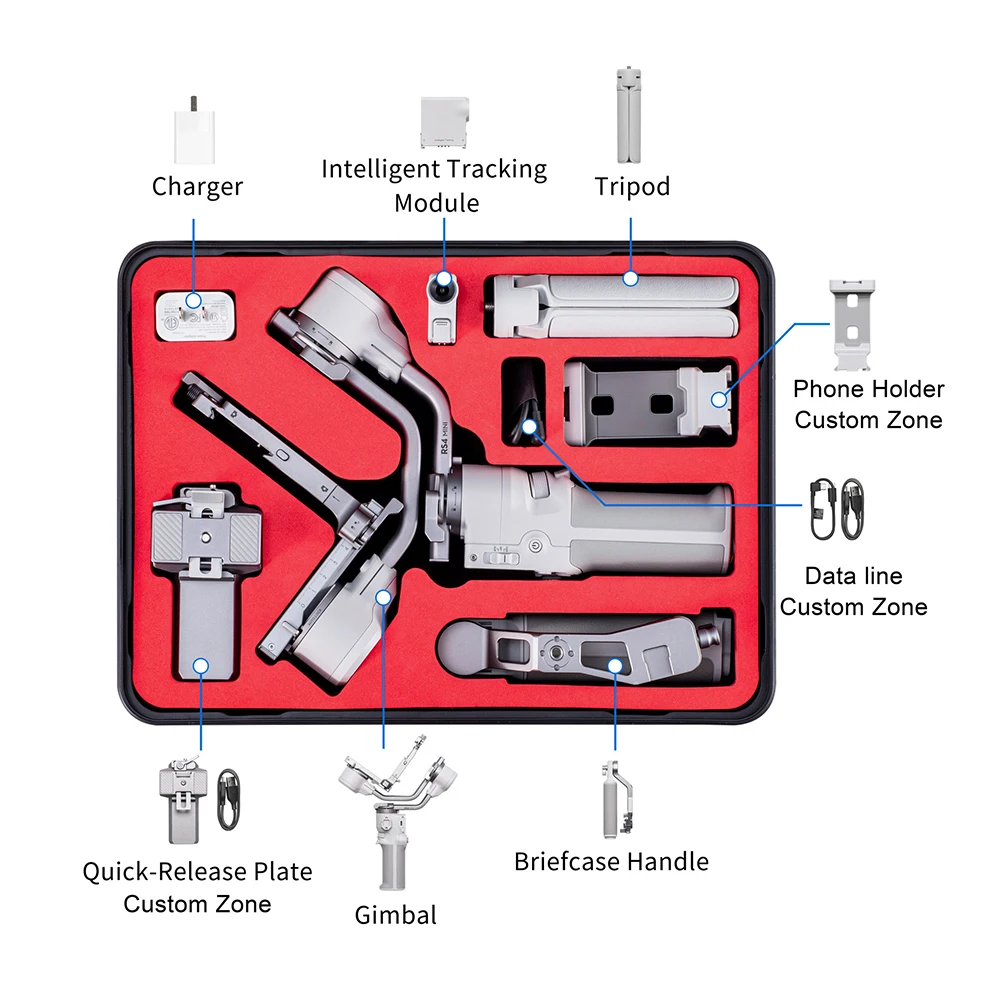 Charger

Intelligent Tracking Module

Tripod

Phone Holder Custom Zone

RS4 MINI

Data line Custom Zone

Quick-Release Plate Custom Zone

Gimbal

Briefcase Handle