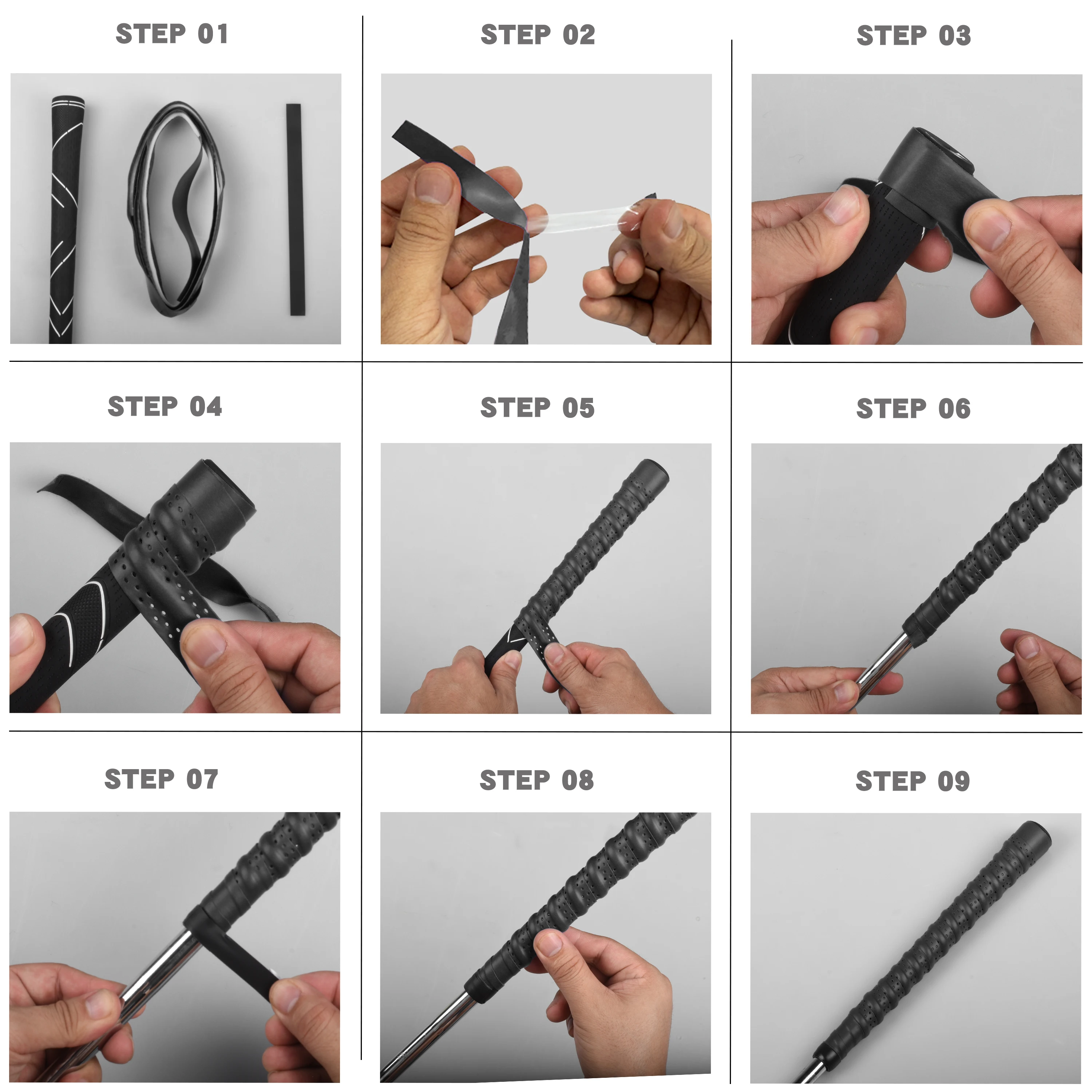 STEP 01

STEP 02

STEP 03

STEP 04

STEP 05

STEP 06

STEP 07

STEP 08

STEP 09