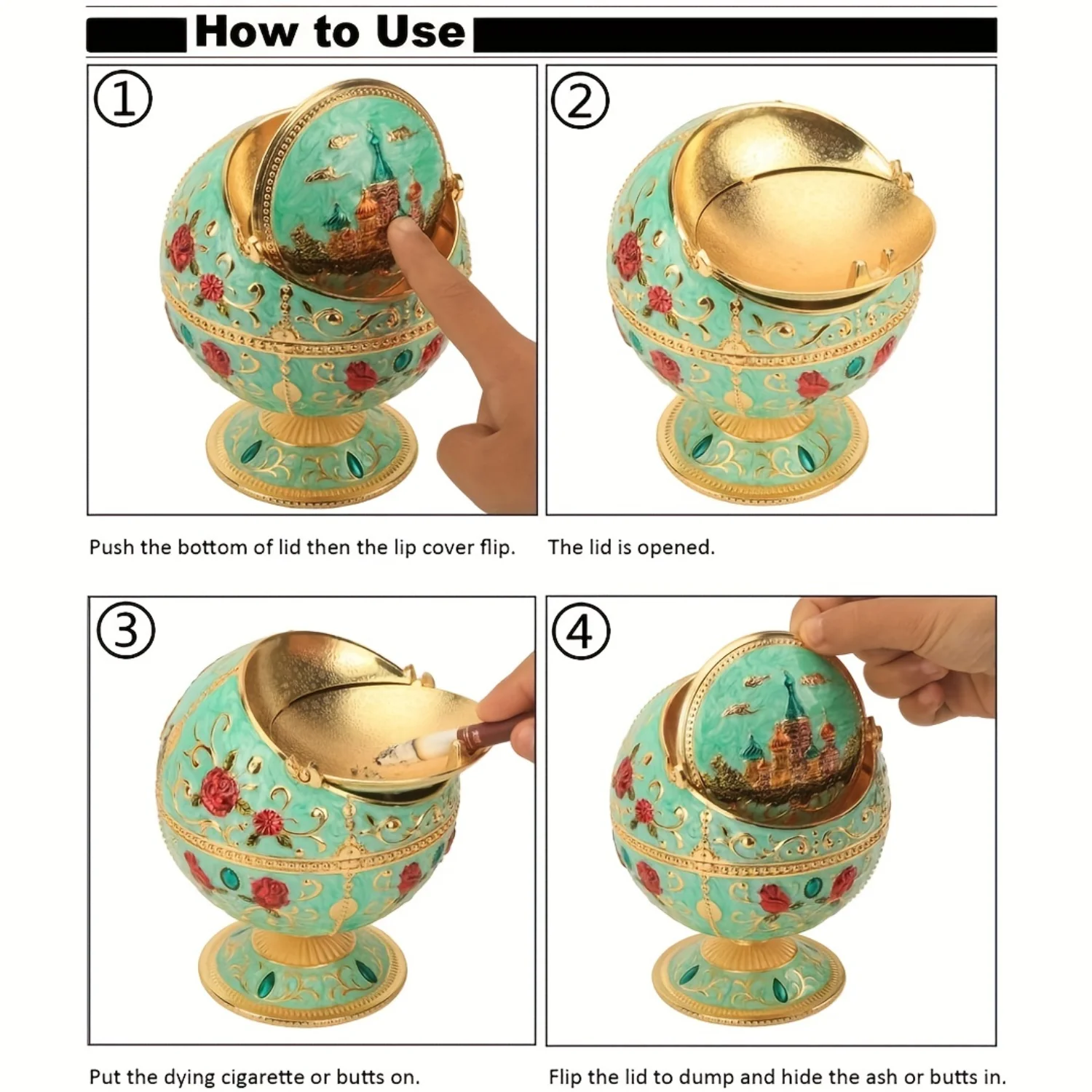 How to Use

①

Push the bottom of lid then the lip cover flip.

②

The lid is opened.

③

Put the dying cigarette or butts on.

④

Flip the lid to dump and hide the ash or butts in.